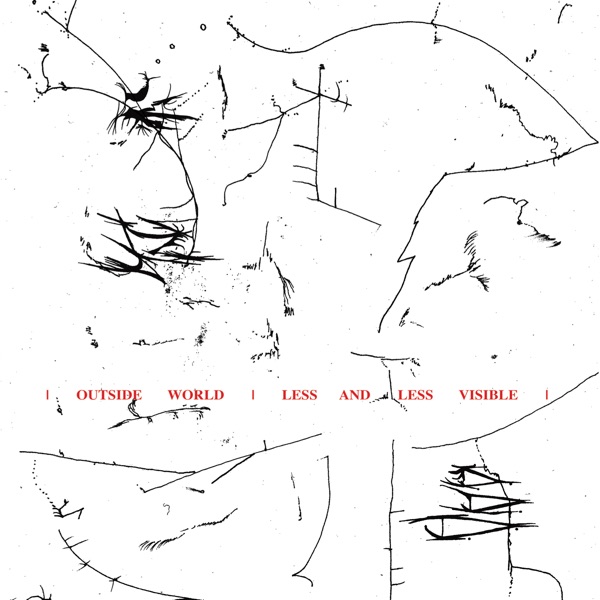 | OUTSIDE WORLD | LESS AND LESS VISIBLE |