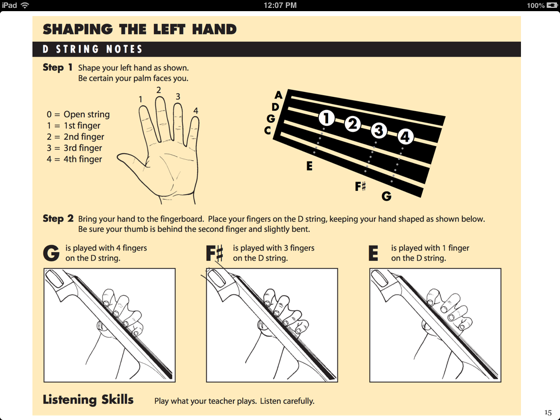 iPad 12:07 PM 100%

SHAPING THE LEFT HAND

D STRING NOTES

Step 1 Shape your left hand as shown. Be certain your palm faces you.

0 = Open string
1 = 1st finger
2 = 2nd finger
3 = 3rd finger
4 = 4th finger

1 2 3 4

A
D
G
C

1 2 3 4

E
F♯
G

Step 2 Bring your hand to the fingerboard. Place your fingers on the D string, keeping your hand shaped as shown below. Be sure your thumb is behind the second finger and slightly bent.

G is played with 4 fingers on the D string.

F♯ is played with 3 fingers on the D string.

E is played with 1 finger on the D string.

Listening Skills Play what your teacher plays. Listen carefully.

15