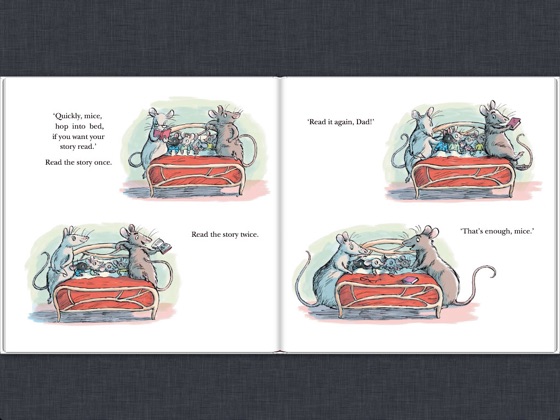 'Quickly, mice, hop into bed, if you want your story read.'

Read the story once.

Read the story twice.

'Read it again, Dad!'

'That's enough, mice.'