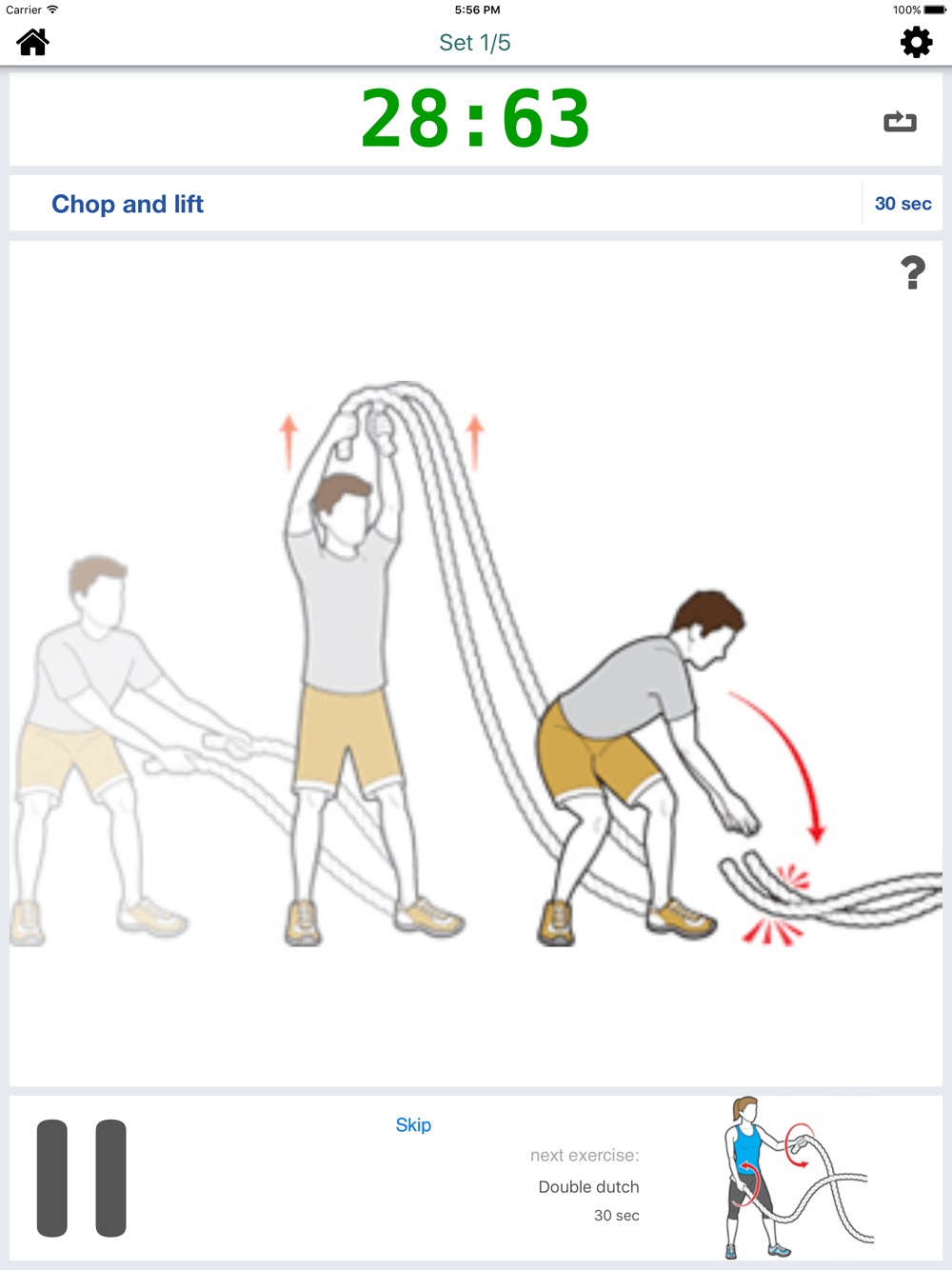 Carrier
5:56 PM
100%
Set 1/5

28:63

Chop and lift
30 sec

?

Skip
next exercise:
Double dutch
30 sec