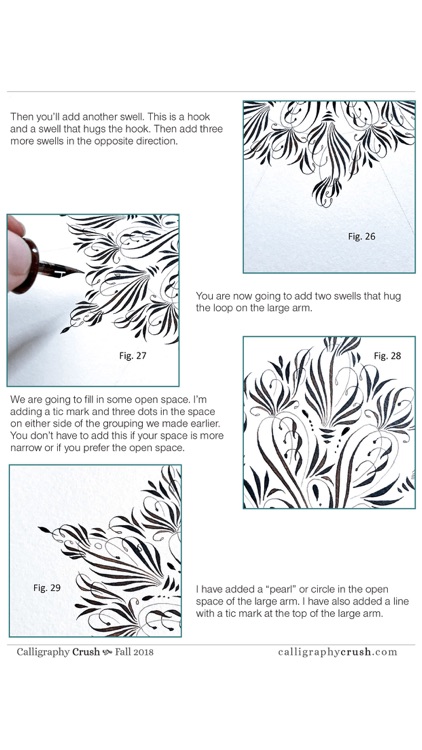 Then you'll add another swell. This is a hook and a swell that hugs the hook. Then add three more swells in the opposite direction.

Fig. 26

Fig. 27

You are now going to add two swells that hug the loop on the large arm.

Fig. 28

We are going to fill in some open space. I'm adding a tic mark and three dots in the space on either side of the grouping we made earlier. You don't have to add this if your space is more narrow or if you prefer the open space.

Fig. 29

I have added a "pearl" or circle in the open space of the large arm. I have also added a line with a tic mark at the top of the large arm.

Calligraphy Crush Fall 2018

calligraphycrush.com