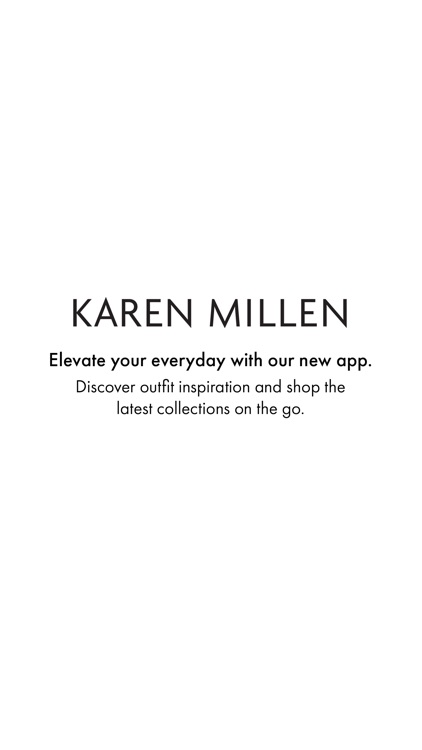 KAREN MILLEN

Elevate your everyday with our new app.

Discover outfit inspiration and shop the latest collections on the go.