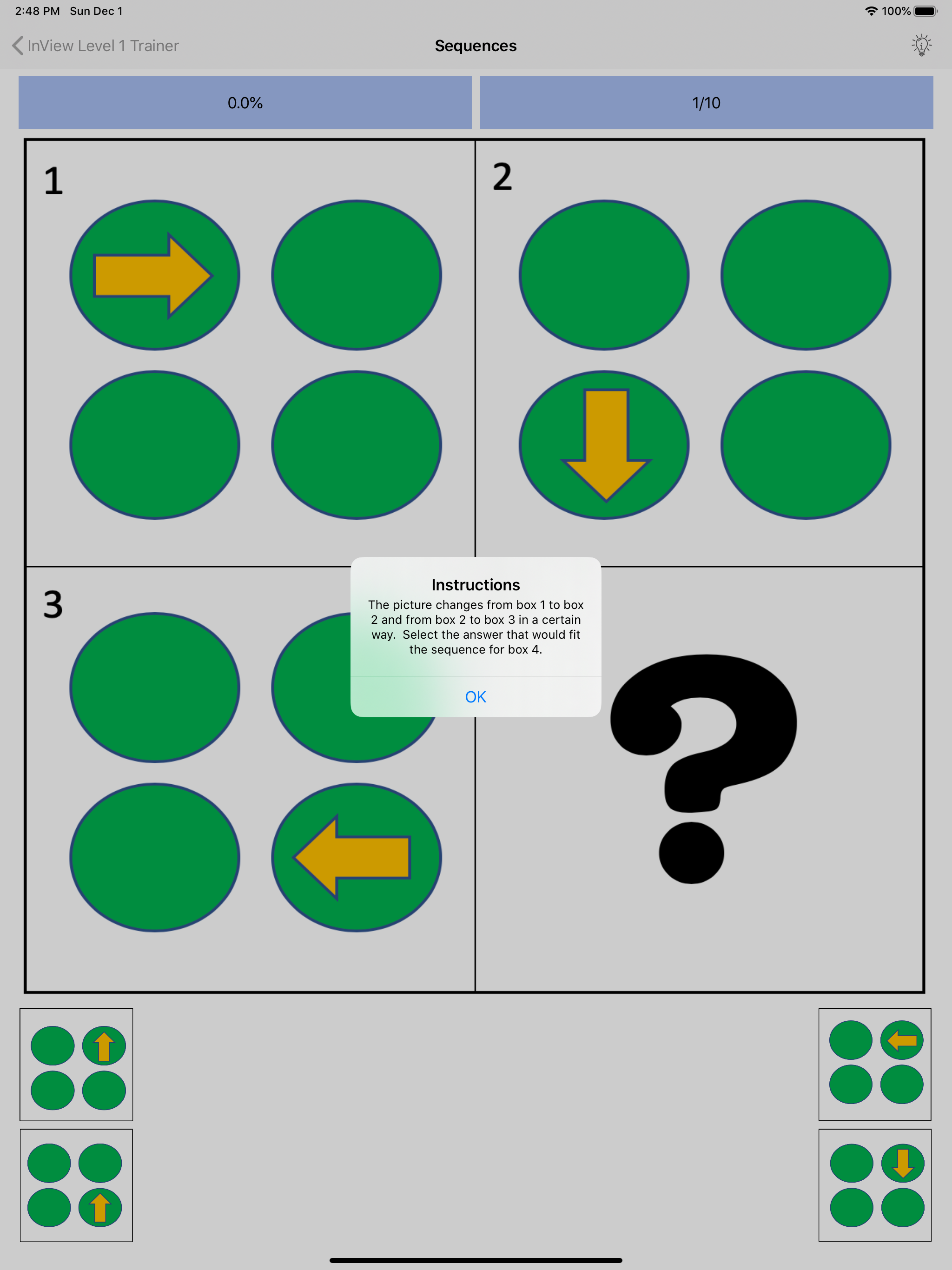 2:48 PM Sun Dec 1

100%

InView Level 1 Trainer

Sequences

0.0%

1/10

1

2

3

Instructions

The picture changes from box 1 to box 2 and from box 2 to box 3 in a certain way. Select the answer that would fit the sequence for box 4.

OK

?