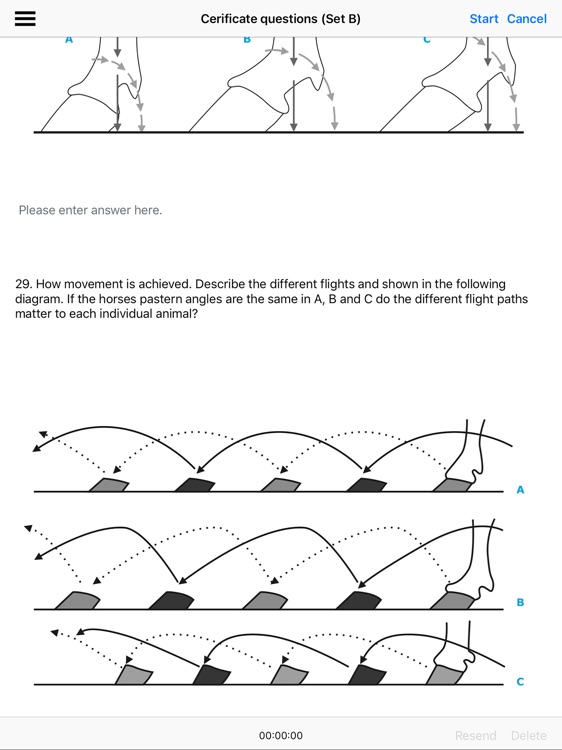 Cerificate questions (Set B)

Start Cancel

A

B

C

Please enter answer here.

29. How movement is achieved. Describe the different flights and shown in the following diagram. If the horses pastern angles are the same in A, B and C do the different flight paths matter to each individual animal?

A

B

C

00:00:00

Resend Delete