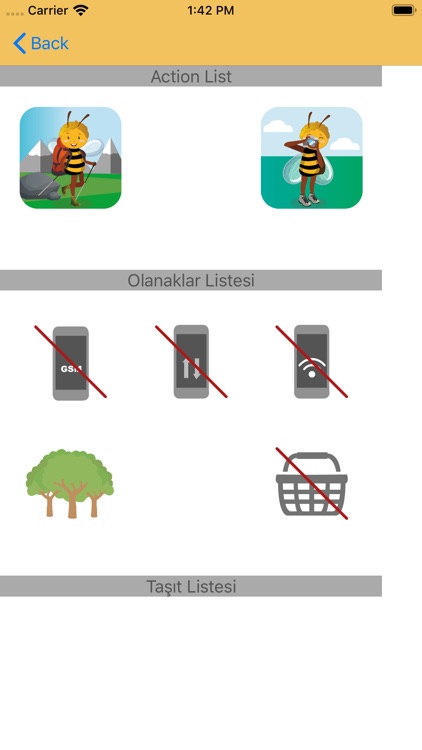 Carrier 1:42 PM

Back

Action List

Olanaklar Listesi

GSM

Taşıt Listesi