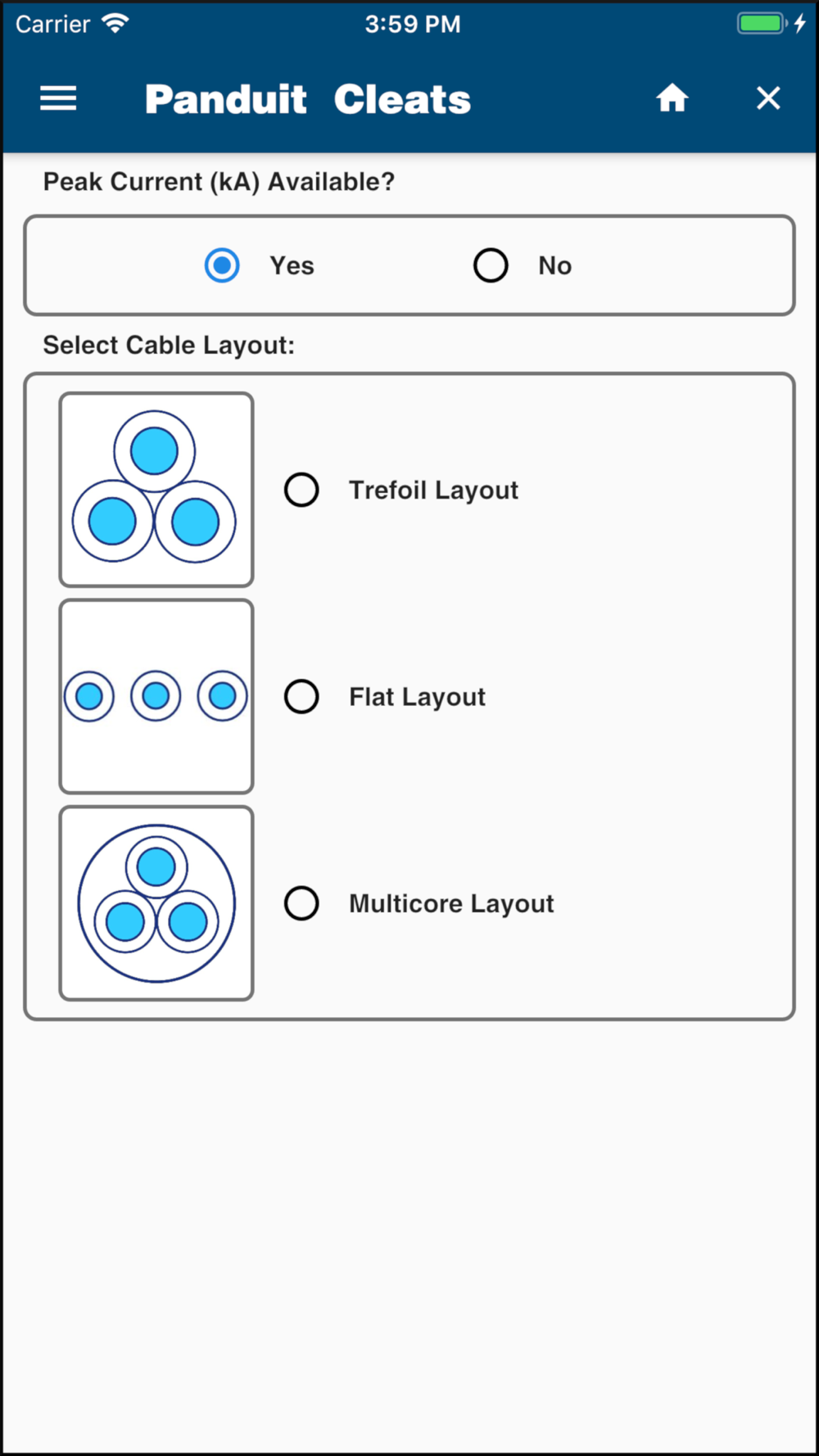 Carrier 3:59 PM

Panduit Cleats

Peak Current (kA) Available?

Yes No

Select Cable Layout:

Trefoil Layout

Flat Layout

Multicore Layout