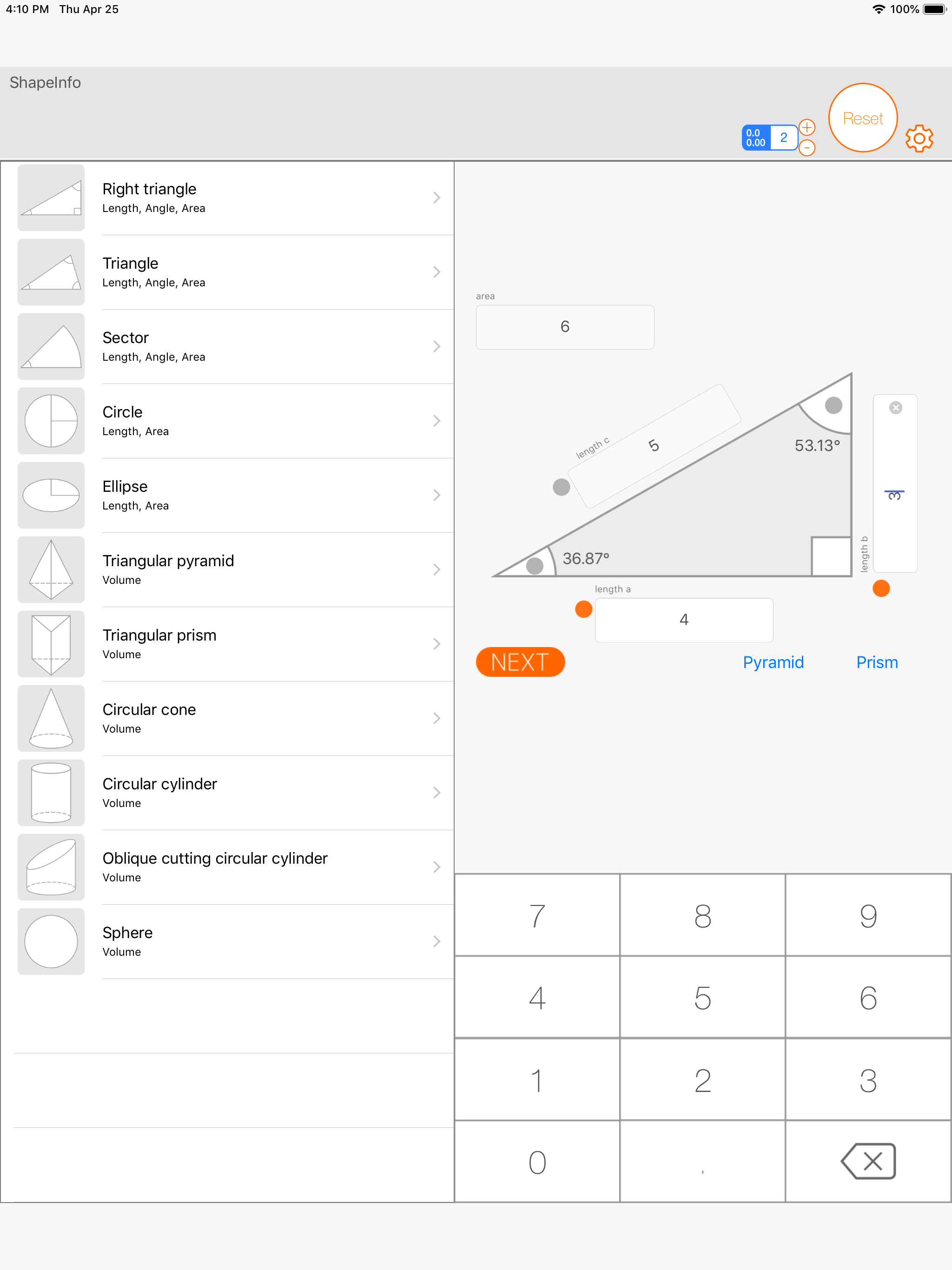 4:10 PM Thu Apr 25
100%

ShapeInfo

0.0
0.00
2
Reset

Right triangle
Length, Angle, Area

Triangle
Length, Angle, Area

Sector
Length, Angle, Area

Circle
Length, Area

Ellipse
Length, Area

Triangular pyramid
Volume

Triangular prism
Volume

Circular cone
Volume

Circular cylinder
Volume

Oblique cutting circular cylinder
Volume

Sphere
Volume

area
6

length c
5
53.13°
3
length b
36.87°
length a
4

NEXT
Pyramid
Prism

7 8 9
4 5 6
1 2 3
0 .