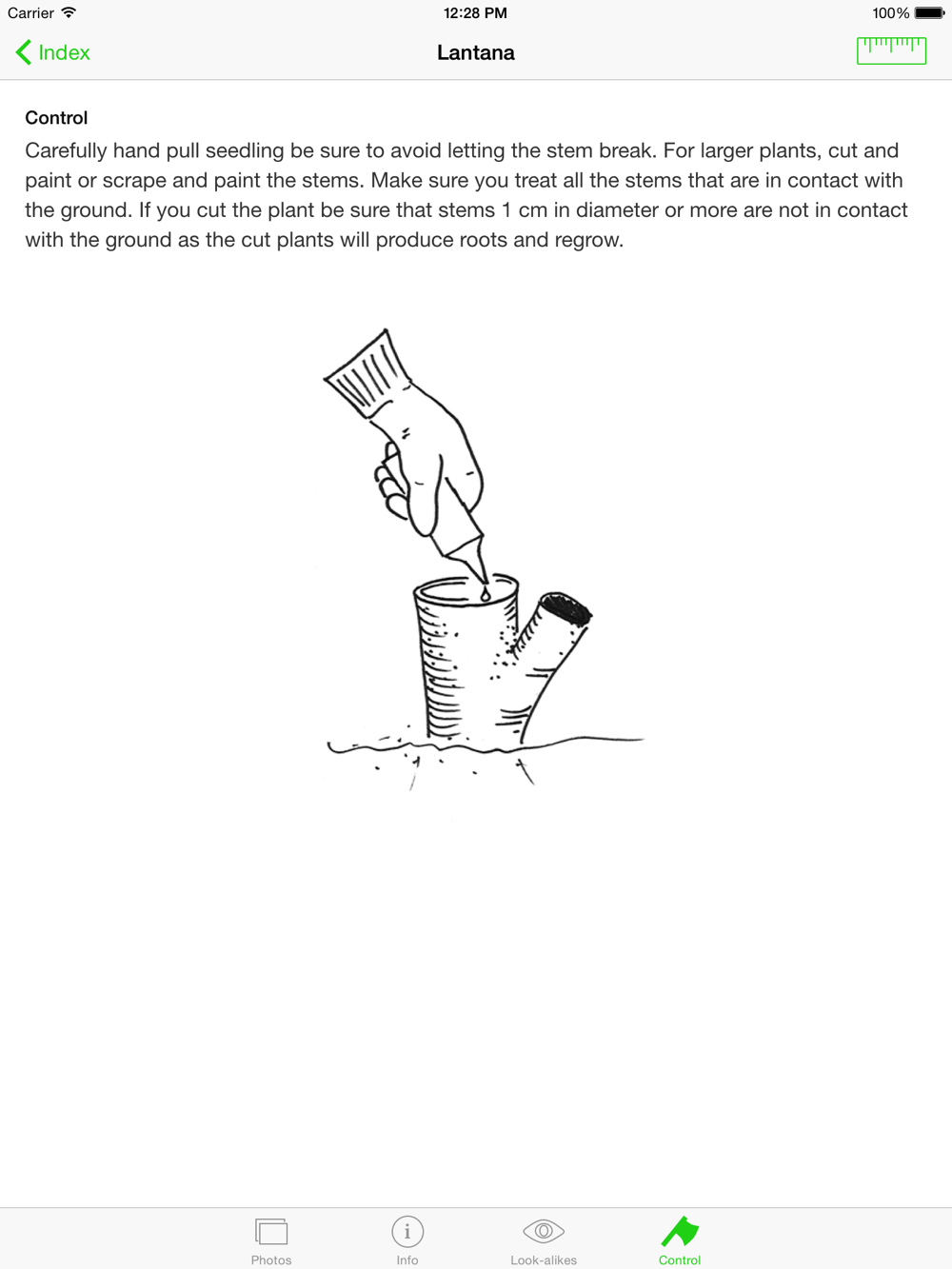 Carrier 12:28 PM 100%

Index Lantana

Control

Carefully hand pull seedling be sure to avoid letting the stem break. For larger plants, cut and paint or scrape and paint the stems. Make sure you treat all the stems that are in contact with the ground. If you cut the plant be sure that stems 1 cm in diameter or more are not in contact with the ground as the cut plants will produce roots and regrow.

Photos Info Look-alikes Control