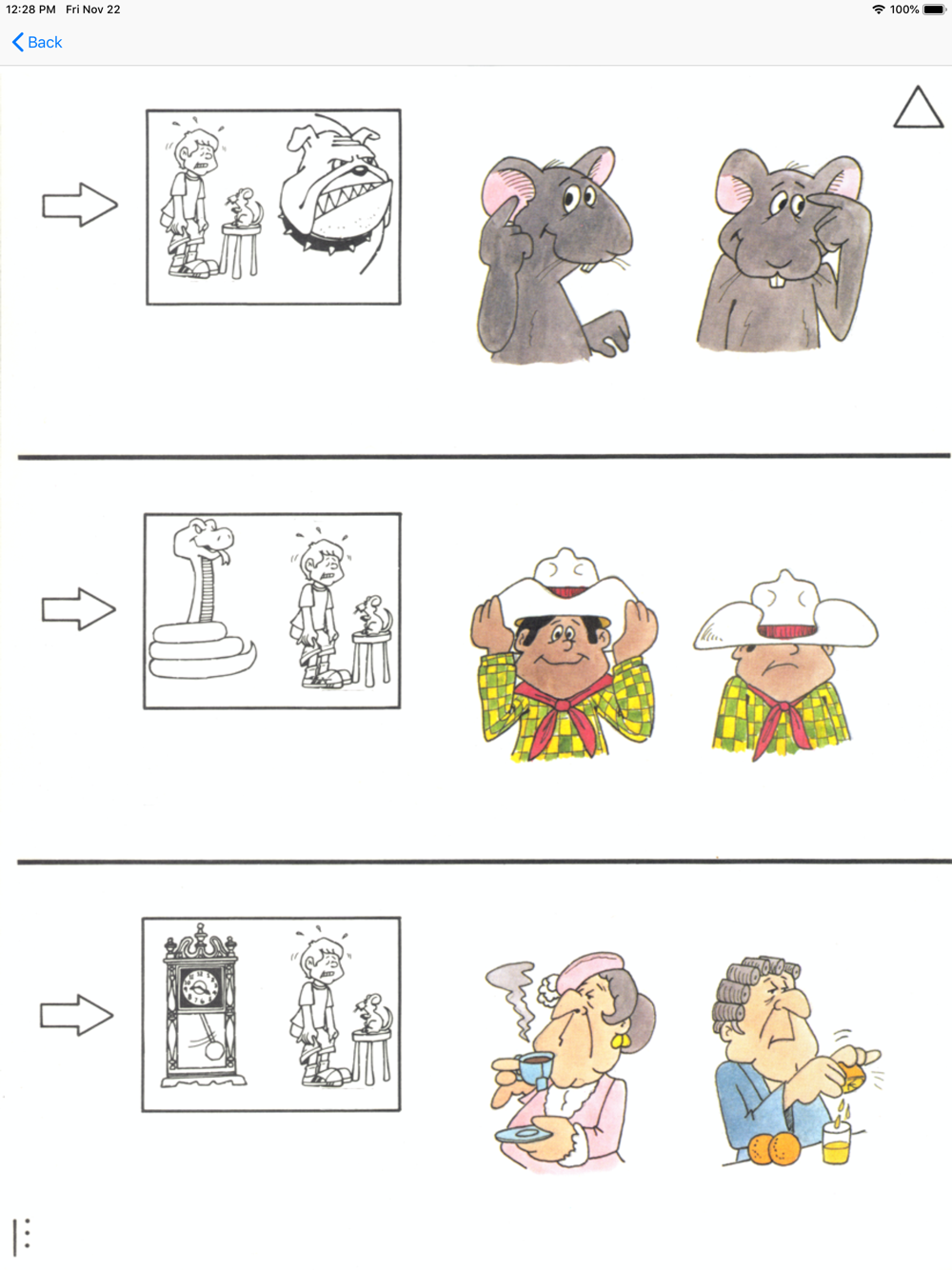 12:28 PM Fri Nov 22
100%
Back