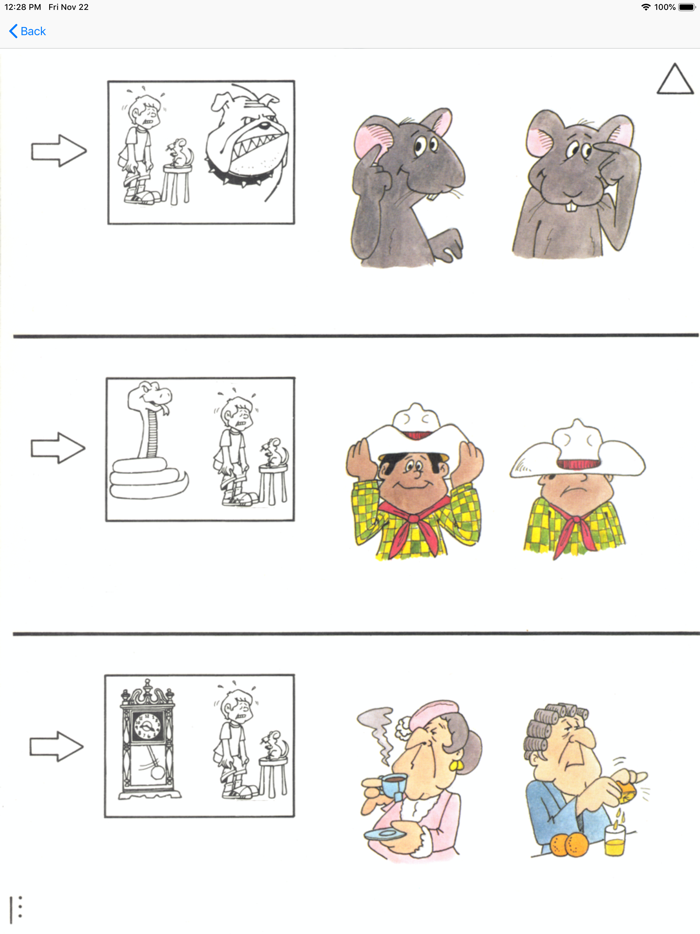 12:28 PM Fri Nov 22
100%
Back