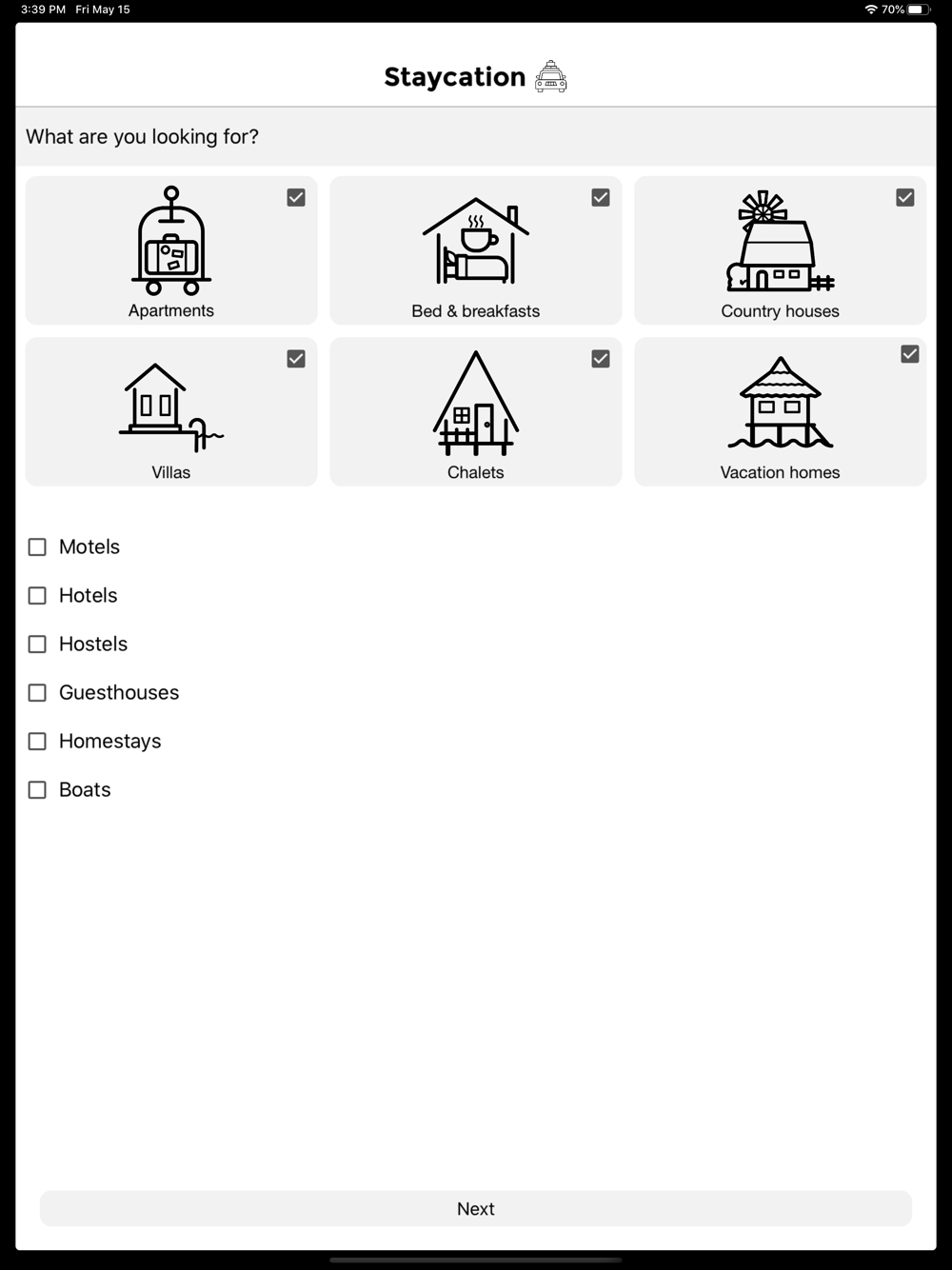 3:39 PM Fri May 15

70%

Staycation

What are you looking for?

Apartments

Bed & breakfasts

Country houses

Villas

Chalets

Vacation homes

Motels

Hotels

Hostels

Guesthouses

Homestays

Boats

Next