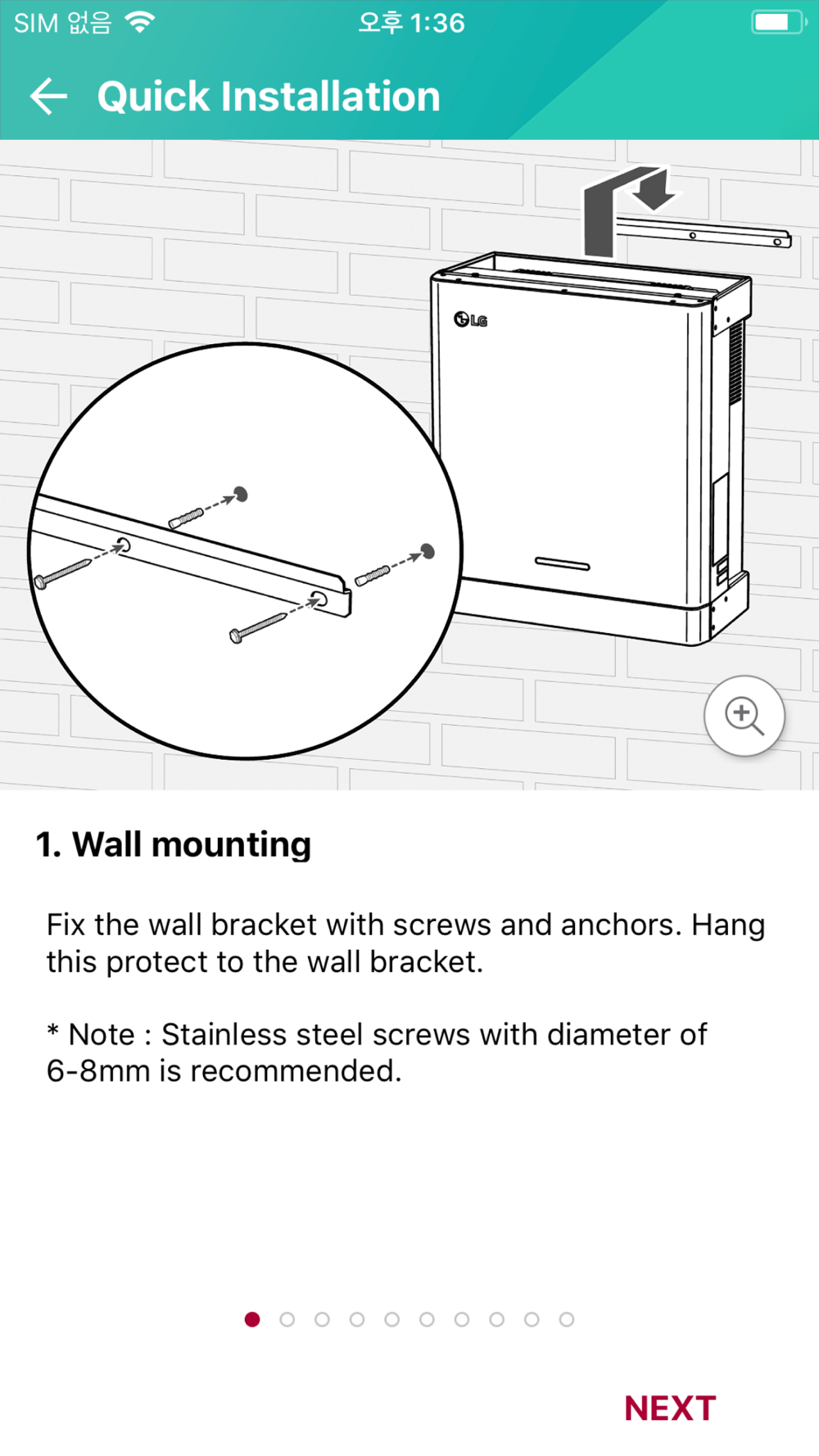 SIM 없음 오후 1:36

Quick Installation

LG

1. Wall mounting

Fix the wall bracket with screws and anchors. Hang this protect to the wall bracket.

* Note : Stainless steel screws with diameter of 6-8mm is recommended.

NEXT