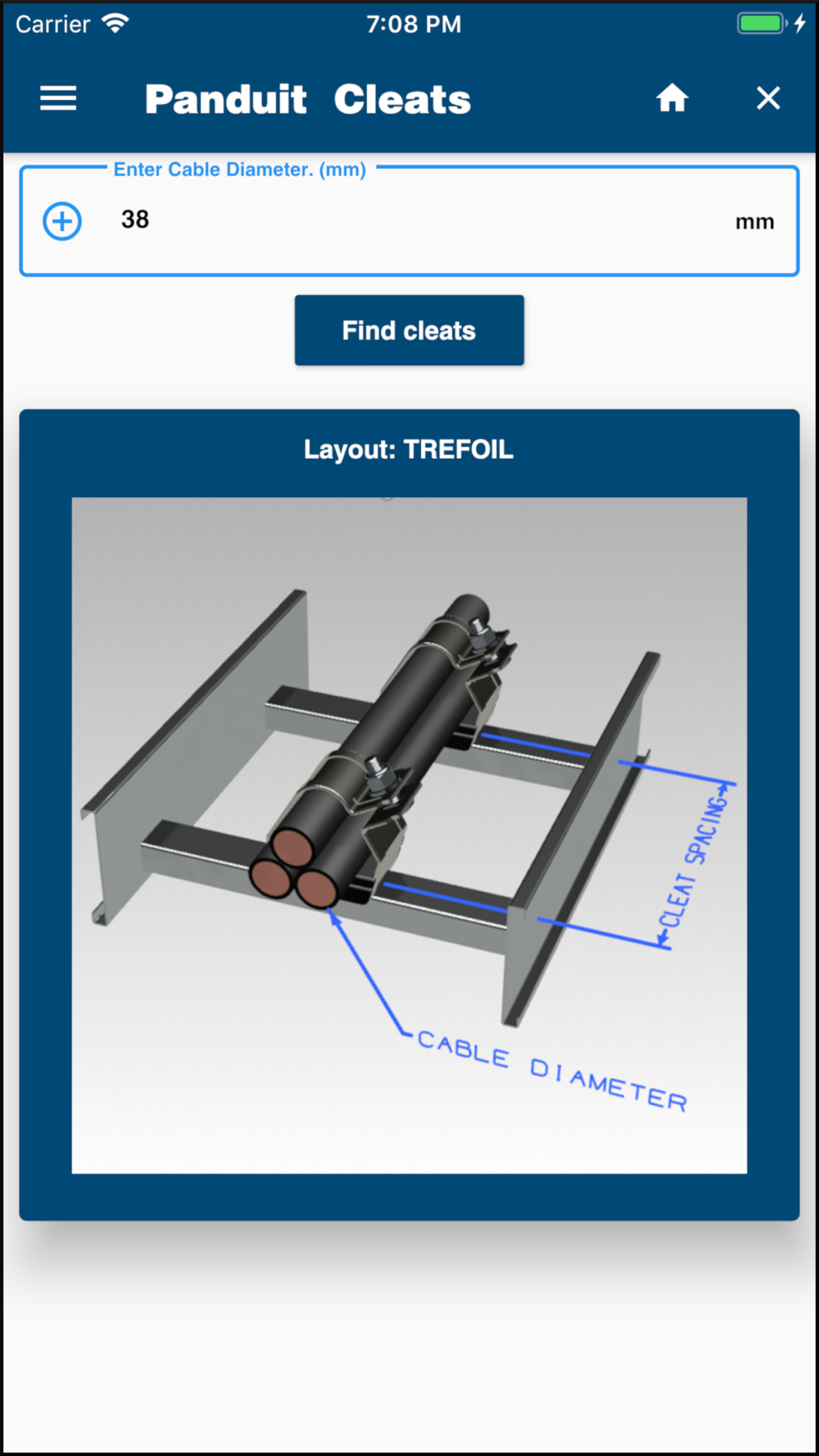 Carrier 7:08 PM

Panduit Cleats

Enter Cable Diameter. (mm)

38

mm

Find cleats

Layout: TREFOIL

CLEAT SPACING

CABLE DIAMETER