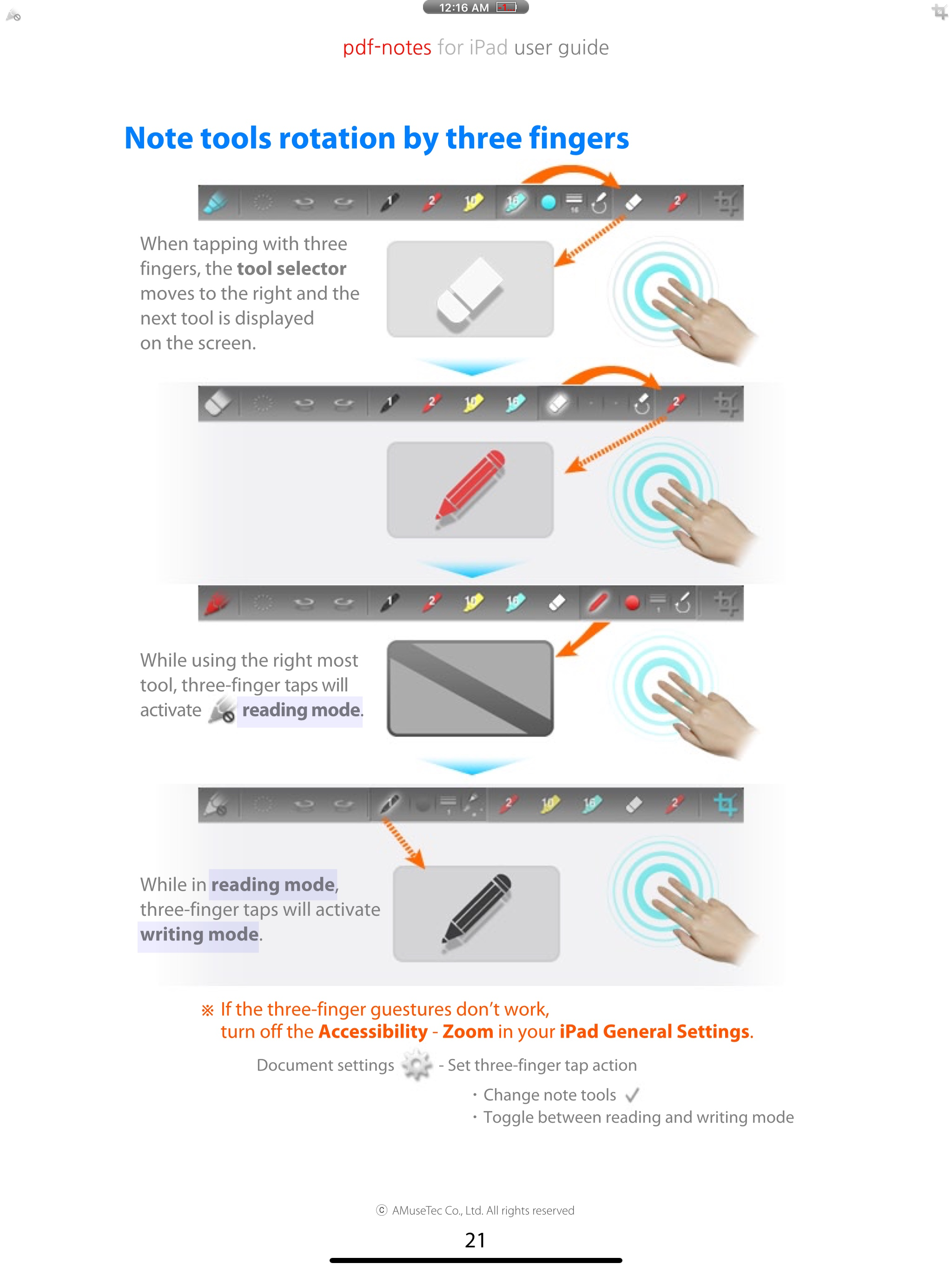 12:16 AM

pdf-notes for iPad user guide

Note tools rotation by three fingers

When tapping with three fingers, the tool selector moves to the right and the next tool is displayed on the screen.

While using the right most tool, three-finger taps will activate reading mode.

While in reading mode, three-finger taps will activate writing mode.

※ If the three-finger guestures don't work, turn off the Accessibility - Zoom in your iPad General Settings.

Document settings - Set three-finger tap action

・Change note tools ✓
・Toggle between reading and writing mode

© AMuseTec Co., Ltd. All rights reserved

21