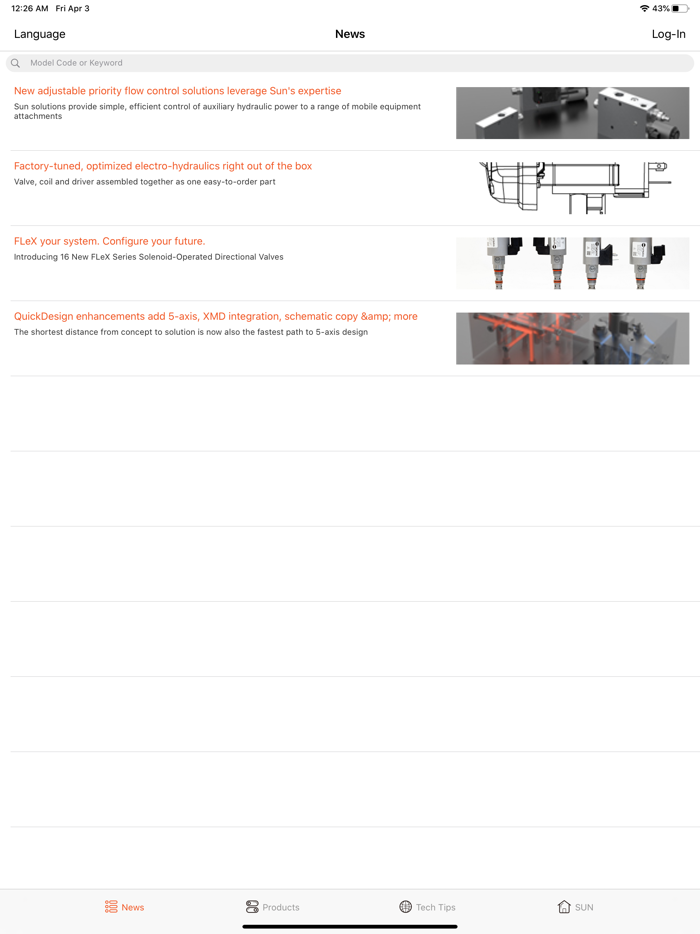 12:26 AM Fri Apr 3

43%

Language

News

Log-In

Model Code or Keyword

New adjustable priority flow control solutions leverage Sun's expertise

Sun solutions provide simple, efficient control of auxiliary hydraulic power to a range of mobile equipment attachments

Factory-tuned, optimized electro-hydraulics right out of the box

Valve, coil and driver assembled together as one easy-to-order part

FLeX your system. Configure your future.

Introducing 16 New FLeX Series Solenoid-Operated Directional Valves

QuickDesign enhancements add 5-axis, XMD integration, schematic copy &amp; more

The shortest distance from concept to solution is now also the fastest path to 5-axis design

News

Products

Tech Tips

SUN