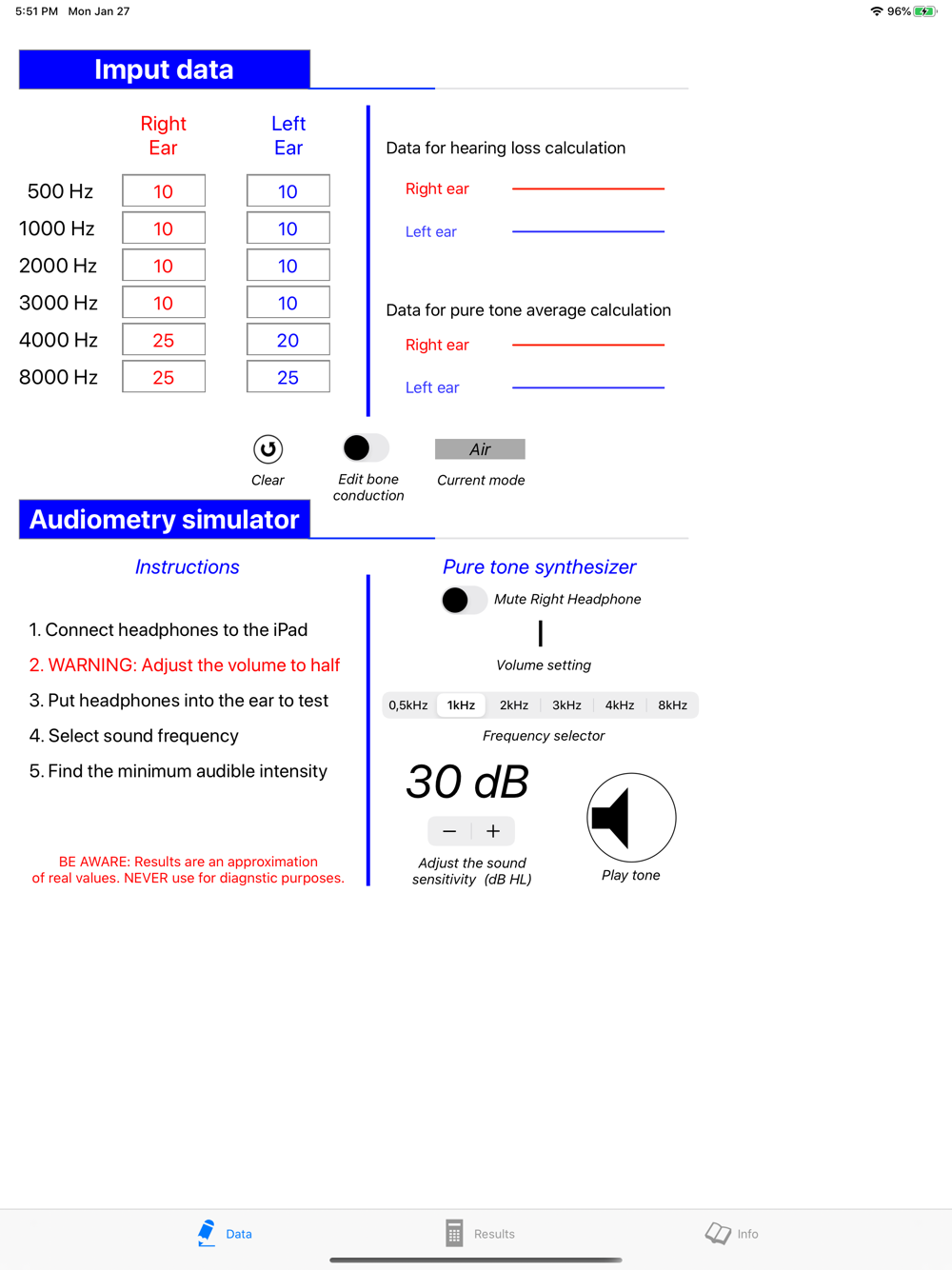 5:51 PM Mon Jan 27

96%

Imput data

| | Right Ear | Left Ear |
|---|---|---|
| 500 Hz | 10 | 10 |
| 1000 Hz | 10 | 10 |
| 2000 Hz | 10 | 10 |
| 3000 Hz | 10 | 10 |
| 4000 Hz | 25 | 20 |
| 8000 Hz | 25 | 25 |

Data for hearing loss calculation

Right ear

Left ear

Data for pure tone average calculation

Right ear

Left ear

Clear

Edit bone conduction

Air

Current mode

Audiometry simulator

Instructions

1. Connect headphones to the iPad

2. WARNING: Adjust the volume to half

3. Put headphones into the ear to test

4. Select sound frequency

5. Find the minimum audible intensity

BE AWARE: Results are an approximation of real values. NEVER use for diagnstic purposes.

Pure tone synthesizer

Mute Right Headphone

Volume setting

0,5kHz 1kHz 2kHz 3kHz 4kHz 8kHz

Frequency selector

30 dB

− +

Adjust the sound sensitivity (dB HL)

Play tone

Data Results Info