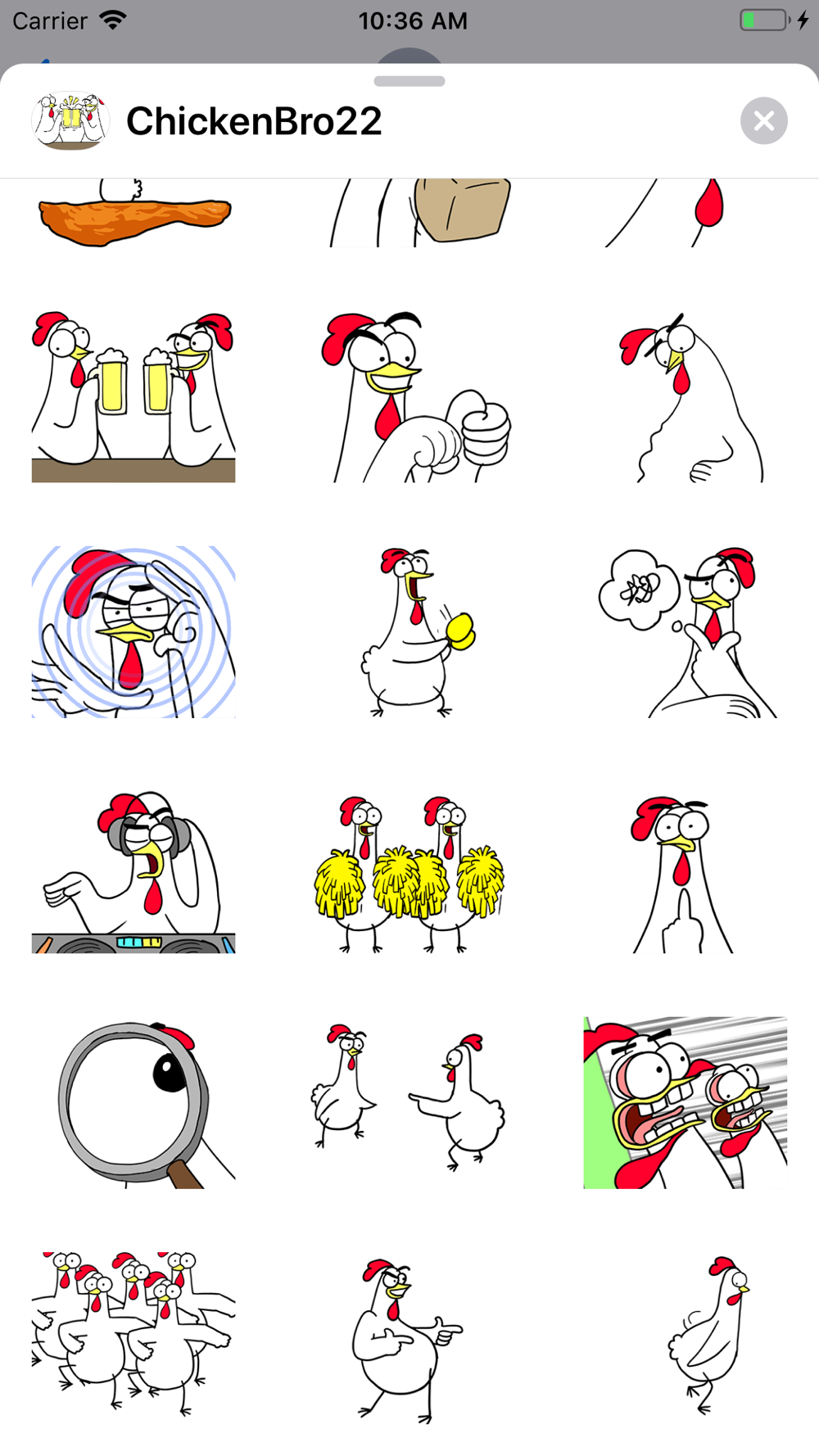 Carrier 10:36 AM

ChickenBro22