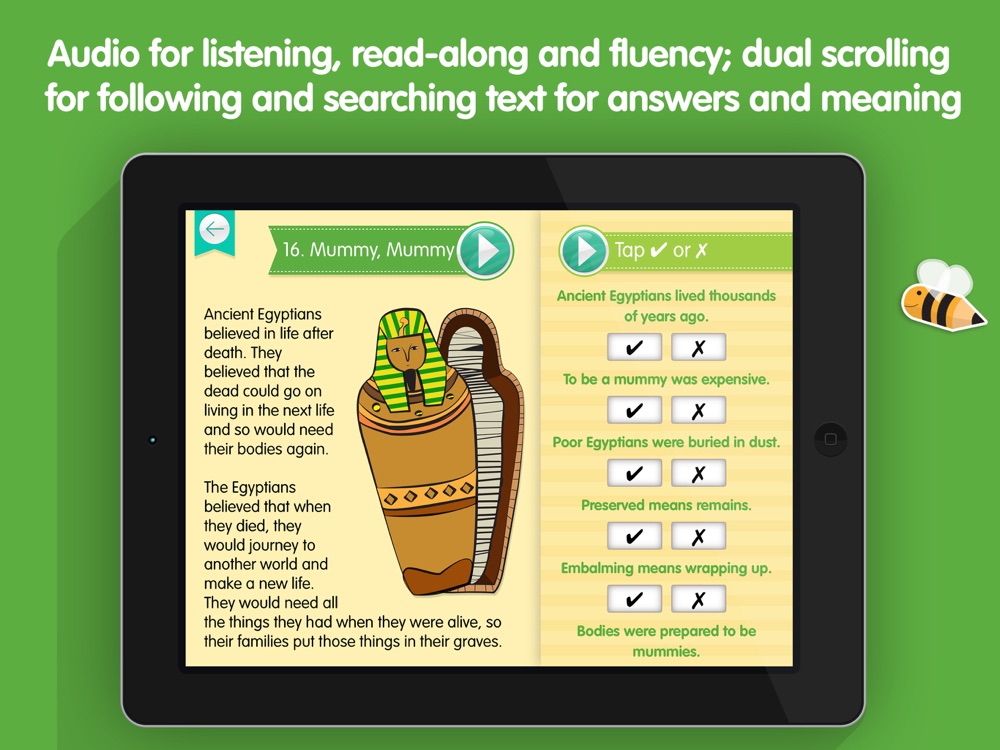 Audio for listening, read-along and fluency; dual scrolling for following and searching text for answers and meaning

16. Mummy, Mummy

Ancient Egyptians believed in life after death. They believed that the dead could go on living in the next life and so would need their bodies again.

The Egyptians believed that when they died, they would journey to another world and make a new life. They would need all the things they had when they were alive, so their families put those things in their graves.

Tap ✔ or ✗

Ancient Egyptians lived thousands of years ago.

✔ ✗

To be a mummy was expensive.

✔ ✗

Poor Egyptians were buried in dust.

✔ ✗

Preserved means remains.

✔ ✗

Embalming means wrapping up.

✔ ✗

Bodies were prepared to be mummies.