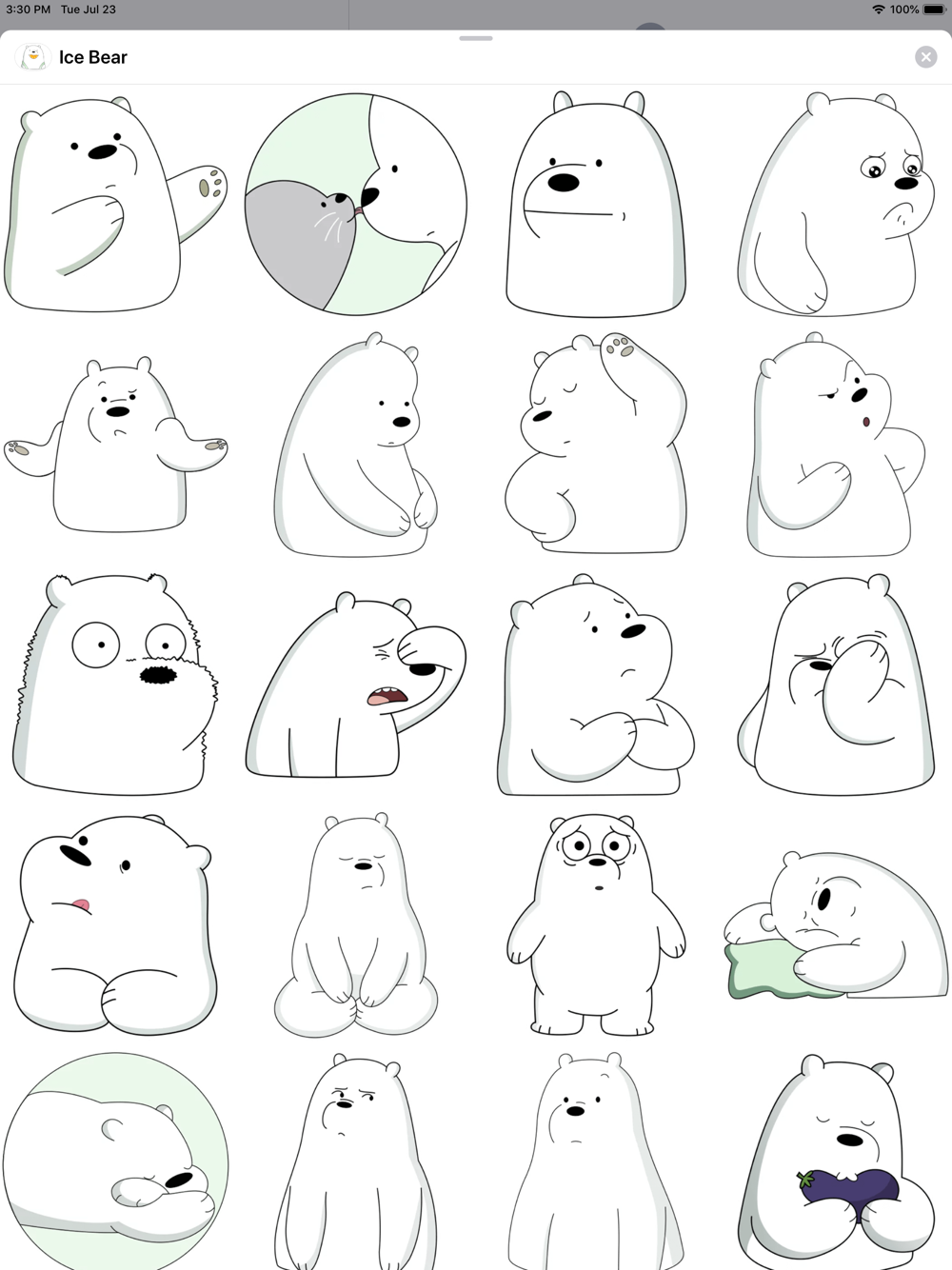 3:30 PM Tue Jul 23
100%

Ice Bear