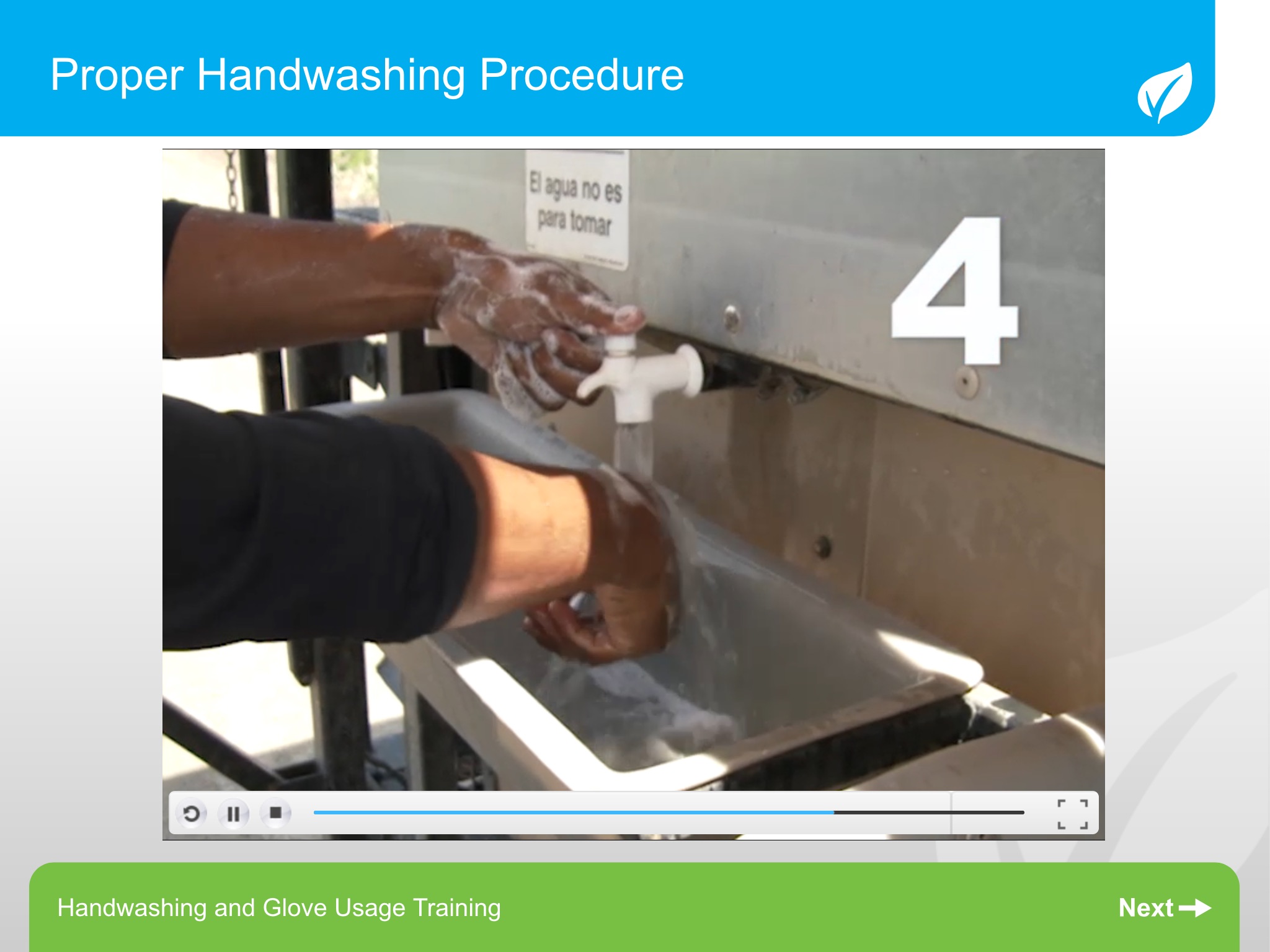 Proper Handwashing Procedure

El agua no es para tomar

4

Handwashing and Glove Usage Training

Next