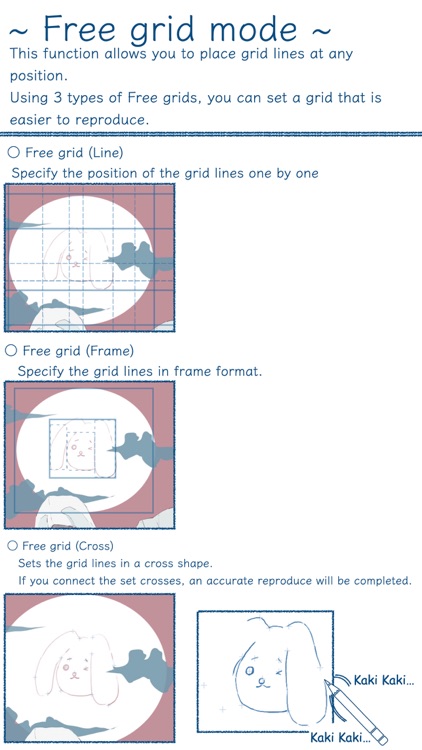 ~ Free grid mode ~

This function allows you to place grid lines at any position.
Using 3 types of Free grids, you can set a grid that is easier to reproduce.

○ Free grid (Line)
Specify the position of the grid lines one by one

○ Free grid (Frame)
Specify the grid lines in frame format.

○ Free grid (Cross)
Sets the grid lines in a cross shape.
If you connect the set crosses, an accurate reproduce will be completed.

Kaki Kaki...
Kaki Kaki...