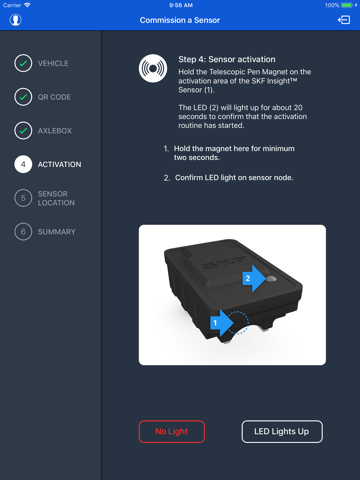 Carrier 9:56 AM 100%

Commission a Sensor

VEHICLE

QR CODE

AXLEBOX

4 ACTIVATION

5 SENSOR LOCATION

6 SUMMARY

Step 4: Sensor activation

Hold the Telescopic Pen Magnet on the activation area of the SKF Insight™ Sensor (1).

The LED (2) will light up for about 20 seconds to confirm that the activation routine has started.

1. Hold the magnet here for minimum two seconds.

2. Confirm LED light on sensor node.

SKF

2

1

No Light

LED Lights Up