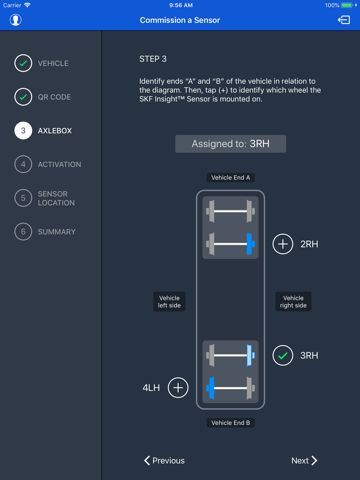 Carrier 9:56 AM 100%

Commission a Sensor

VEHICLE

QR CODE

3 AXLEBOX

4 ACTIVATION

5 SENSOR LOCATION

6 SUMMARY

STEP 3

Identify ends "A" and "B" of the vehicle in relation to the diagram. Then, tap (+) to identify which wheel the SKF Insight™ Sensor is mounted on.

Assigned to: 3RH

Vehicle End A

2RH

Vehicle left side

Vehicle right side

3RH

4LH

Vehicle End B

Previous

Next