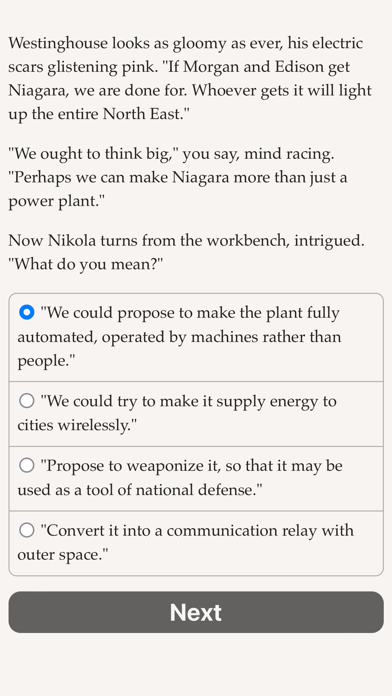 Westinghouse looks as gloomy as ever, his electric scars glistening pink. "If Morgan and Edison get Niagara, we are done for. Whoever gets it will light up the entire North East."

"We ought to think big," you say, mind racing. "Perhaps we can make Niagara more than just a power plant."

Now Nikola turns from the workbench, intrigued. "What do you mean?"

"We could propose to make the plant fully automated, operated by machines rather than people."

"We could try to make it supply energy to cities wirelessly."

"Propose to weaponize it, so that it may be used as a tool of national defense."

"Convert it into a communication relay with outer space."

Next