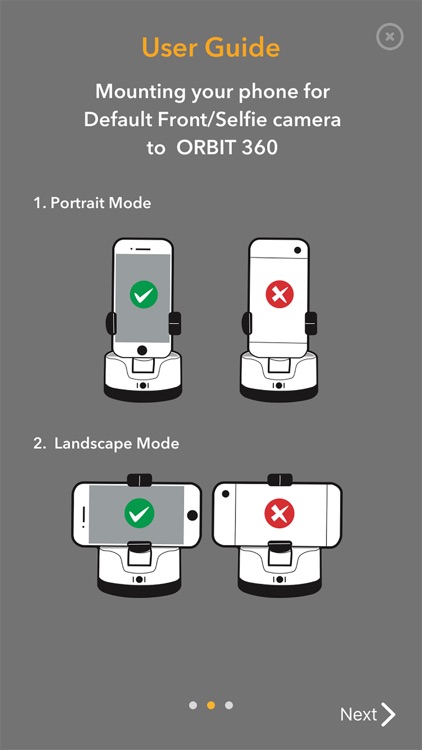 User Guide

Mounting your phone for Default Front/Selfie camera to ORBIT 360

1. Portrait Mode

2. Landscape Mode

Next