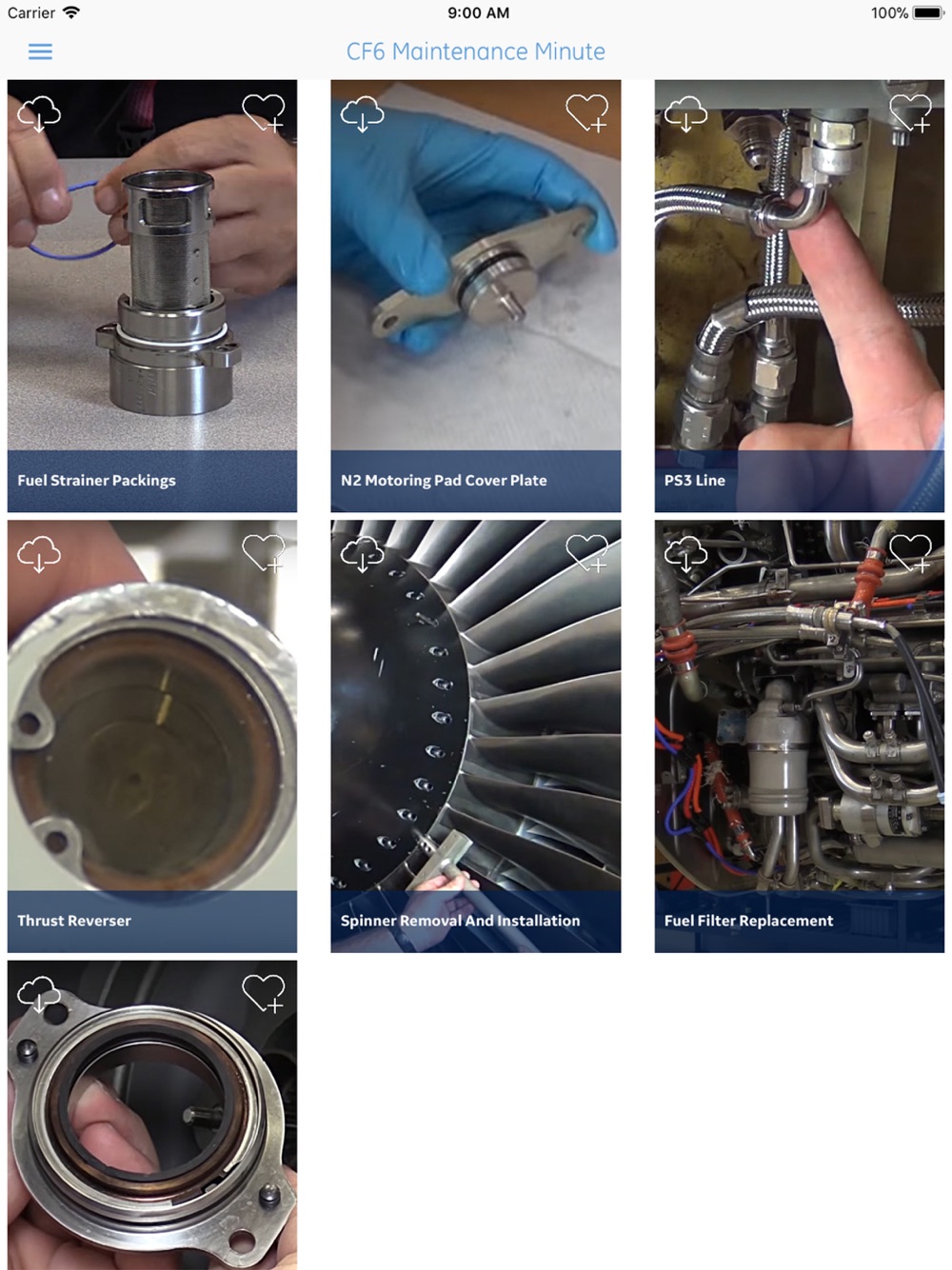 Carrier 9:00 AM 100%

CF6 Maintenance Minute

Fuel Strainer Packings

N2 Motoring Pad Cover Plate

PS3 Line

Thrust Reverser

Spinner Removal And Installation

Fuel Filter Replacement