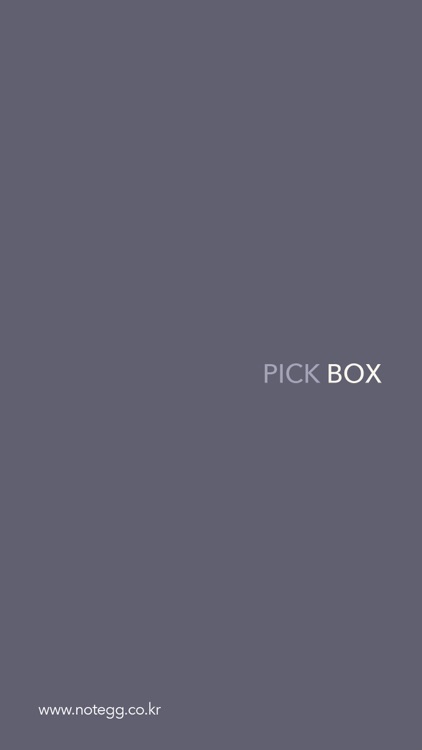 PICK BOX

www.notegg.co.kr