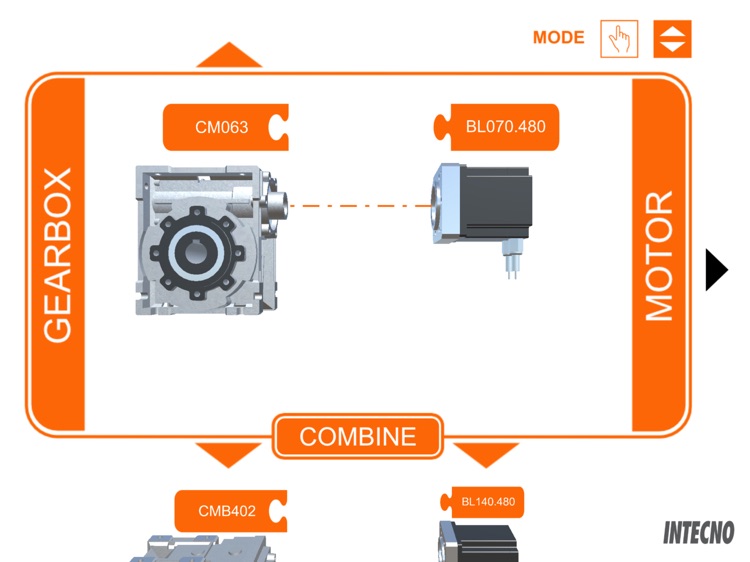 MODE

GEARBOX

CM063

BL070.480

MOTOR

COMBINE

CMB402

BL140.480

INTECNO