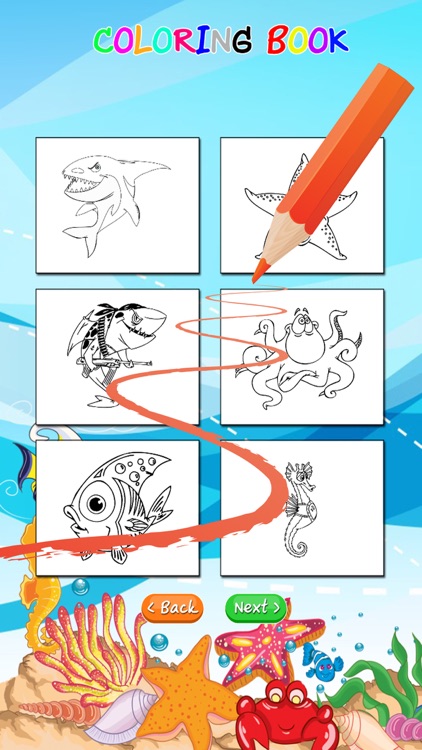 COLORING BOOK

< Back

Next >