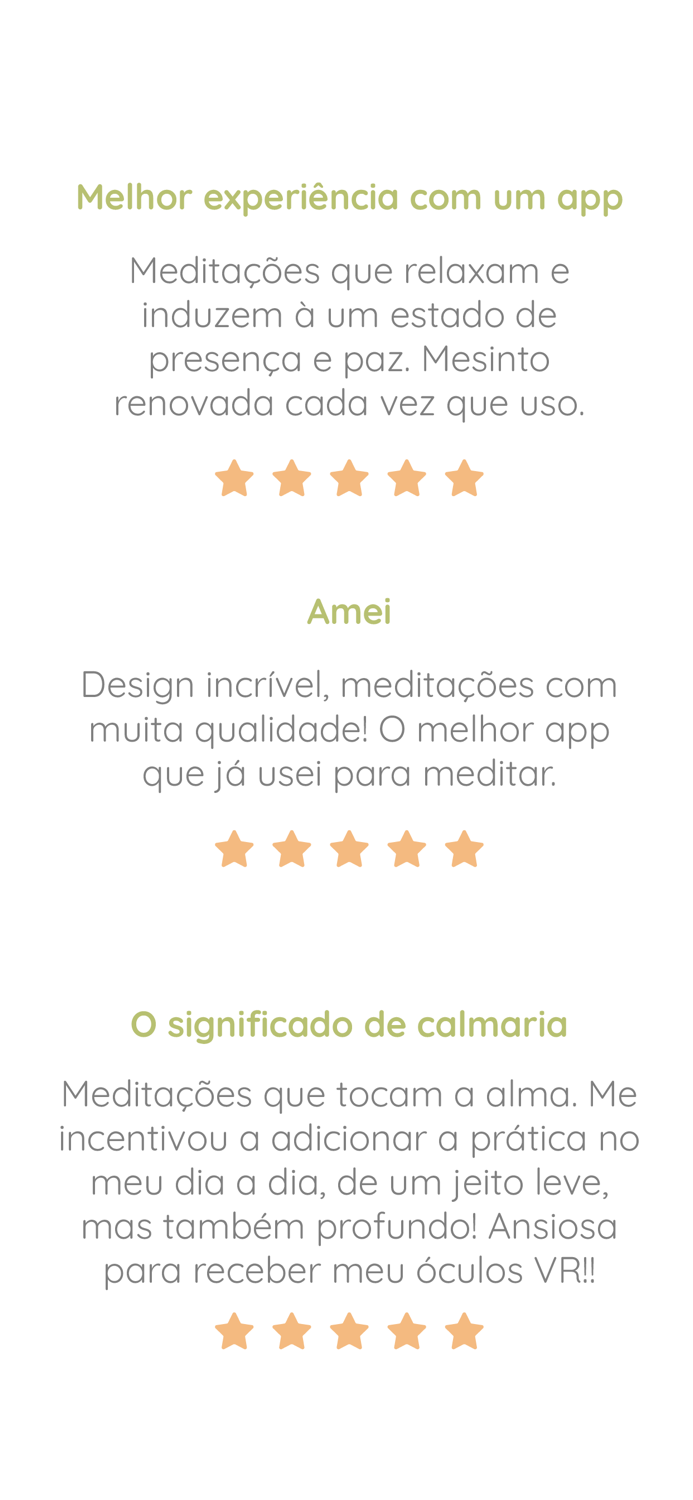 Melhor experiência com um app

Meditações que relaxam e induzem à um estado de presença e paz. Mesinto renovada cada vez que uso.

Amei

Design incrível, meditações com muita qualidade! O melhor app que já usei para meditar.

O significado de calmaria

Meditações que tocam a alma. Me incentivou a adicionar a prática no meu dia a dia, de um jeito leve, mas também profundo! Ansiosa para receber meu óculos VR!!