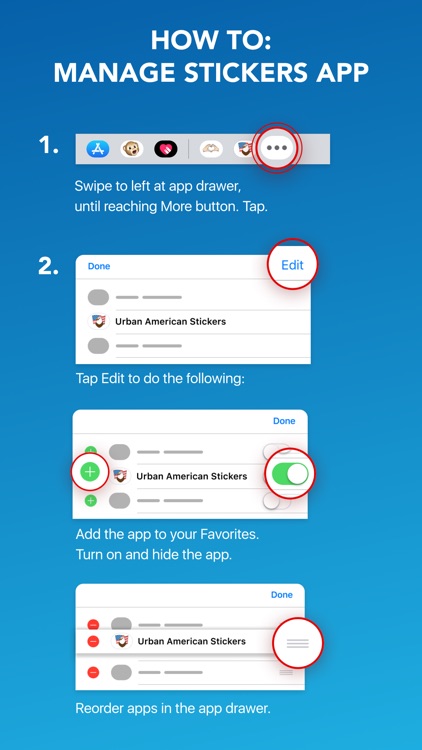 HOW TO:
MANAGE STICKERS APP

1.

Swipe to left at app drawer, until reaching More button. Tap.

2.

Done

Edit

Urban American Stickers

Tap Edit to do the following:

Done

Urban American Stickers

Add the app to your Favorites. Turn on and hide the app.

Done

Urban American Stickers

Reorder apps in the app drawer.