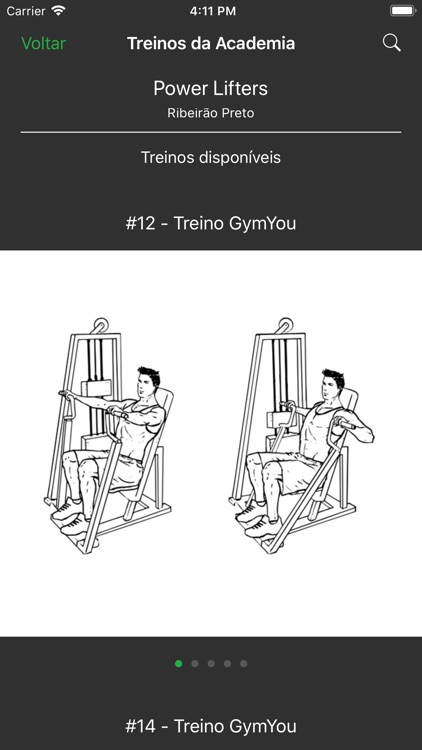 Carrier
4:11 PM

Voltar
Treinos da Academia

Power Lifters
Ribeirão Preto

Treinos disponíveis

#12 - Treino GymYou

#14 - Treino GymYou