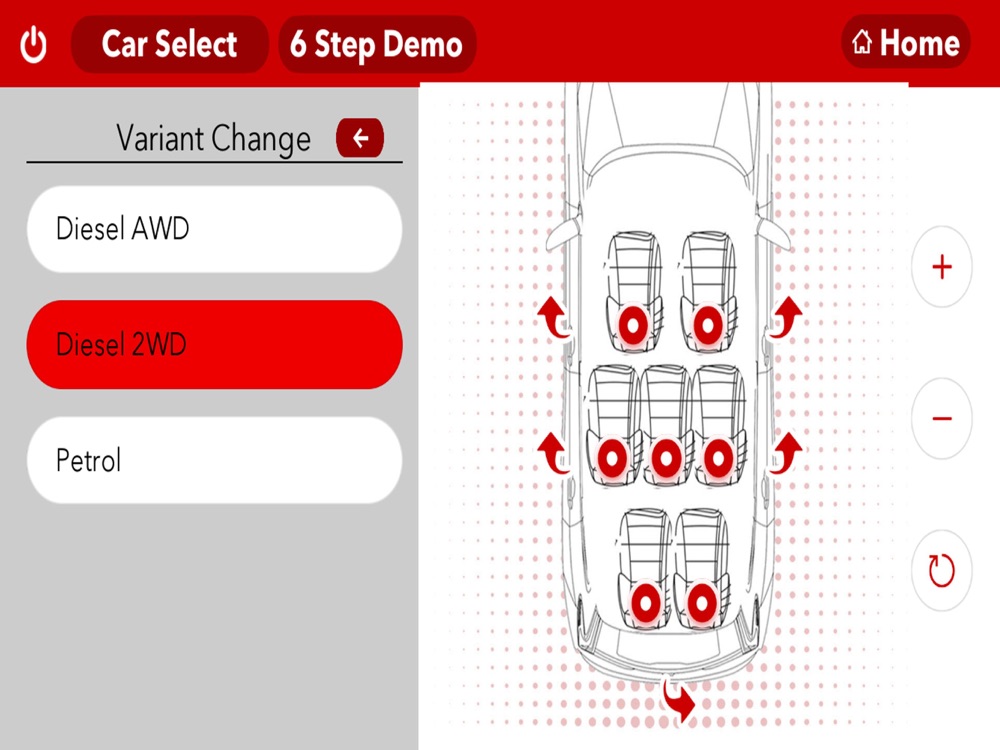 Car Select
6 Step Demo
Home

Variant Change

Diesel AWD

Diesel 2WD

Petrol

+

−