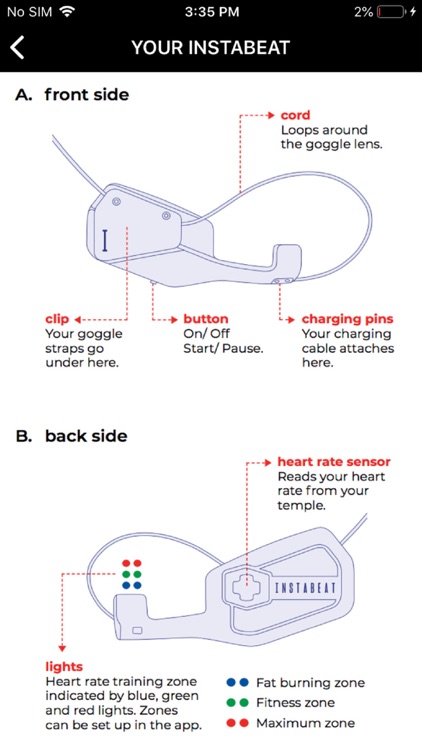 No SIM 3:35 PM 2%

YOUR INSTABEAT

A. front side

cord
Loops around the goggle lens.

clip
Your goggle straps go under here.

button
On/ Off
Start/ Pause.

charging pins
Your charging cable attaches here.

B. back side

heart rate sensor
Reads your heart rate from your temple.

INSTABEAT

lights
Heart rate training zone indicated by blue, green and red lights. Zones can be set up in the app.

Fat burning zone
Fitness zone
Maximum zone