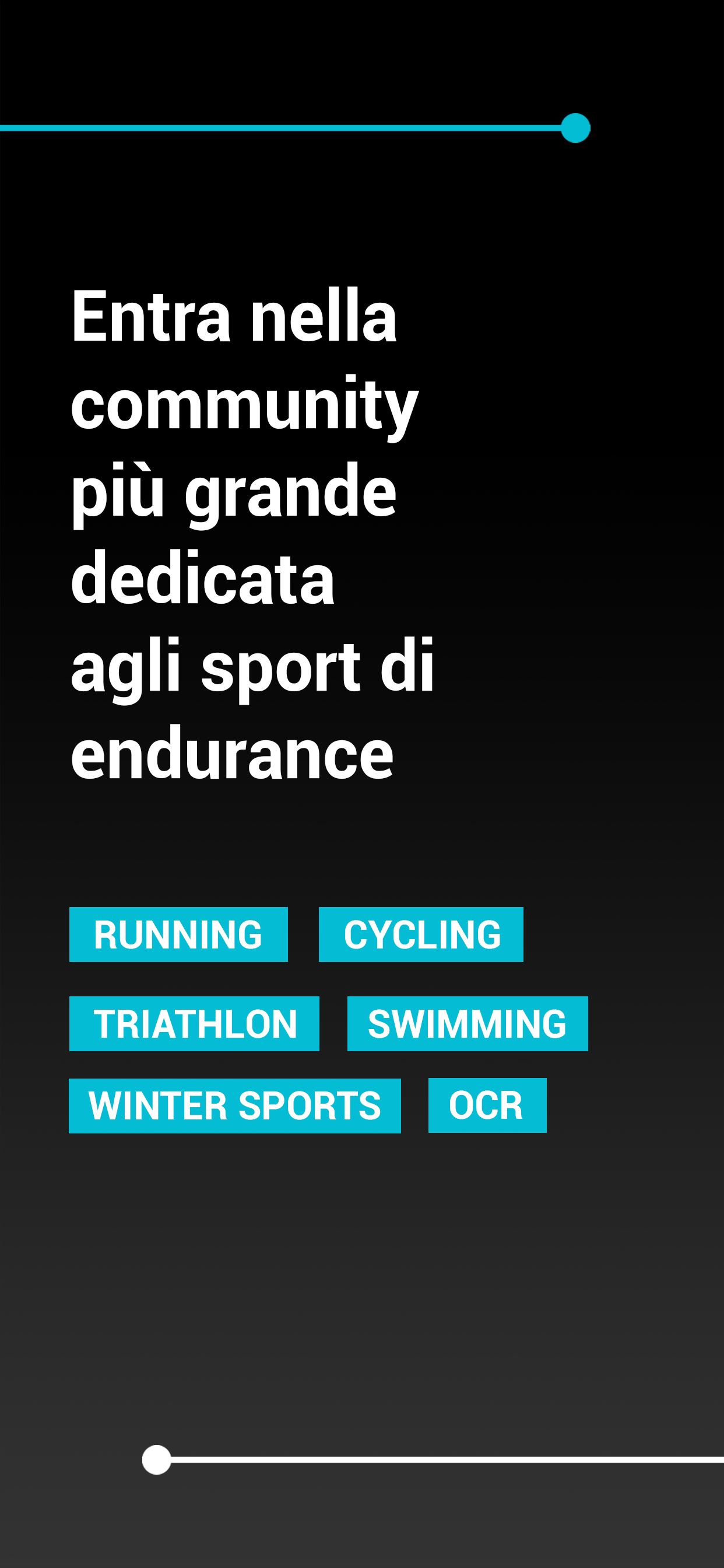 Entra nella community più grande dedicata agli sport di endurance

RUNNING
CYCLING
TRIATHLON
SWIMMING
WINTER SPORTS
OCR