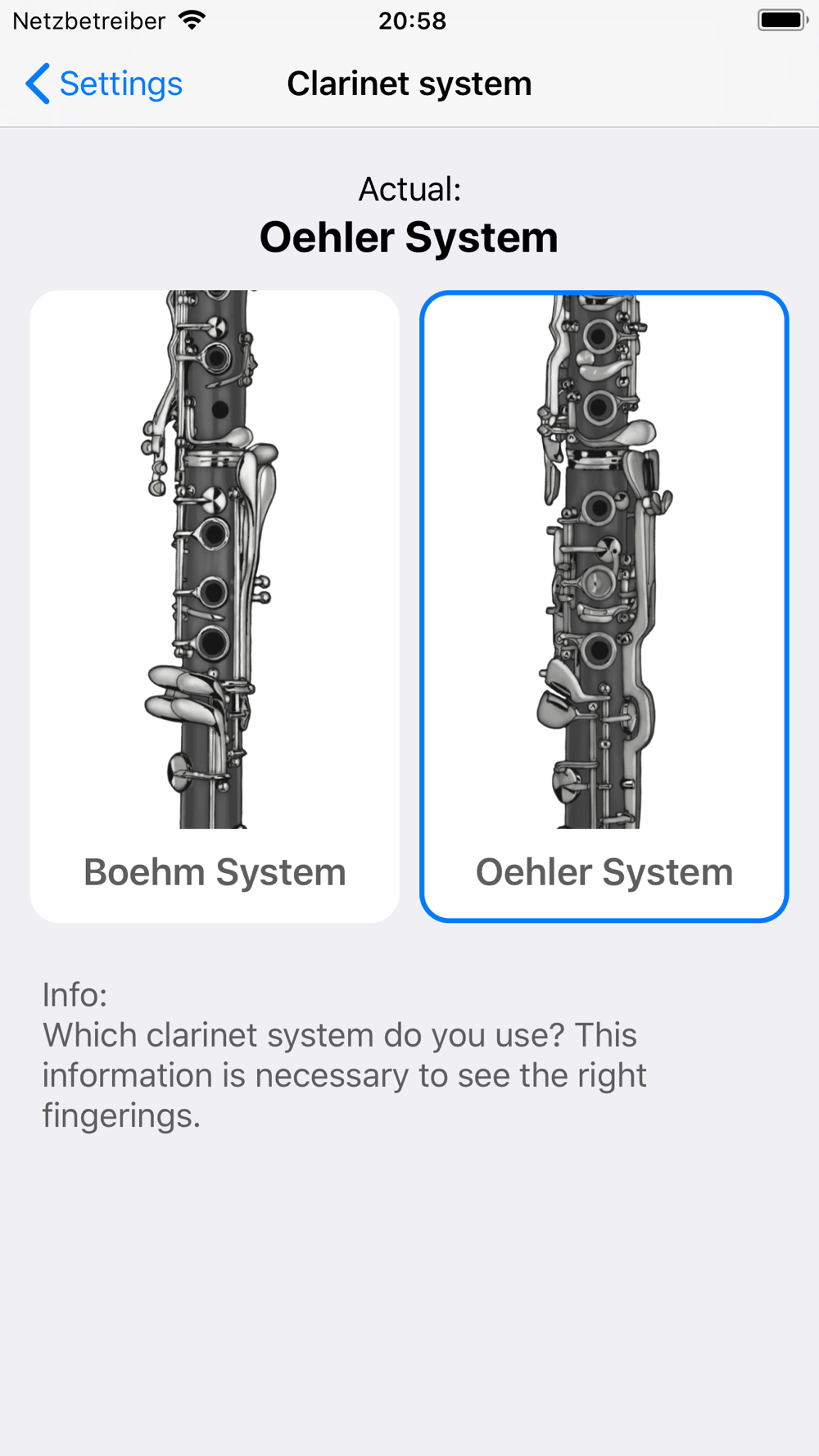 Netzbetreiber 20:58

Settings Clarinet system

Actual:
Oehler System

Boehm System

Oehler System

Info:
Which clarinet system do you use? This information is necessary to see the right fingerings.