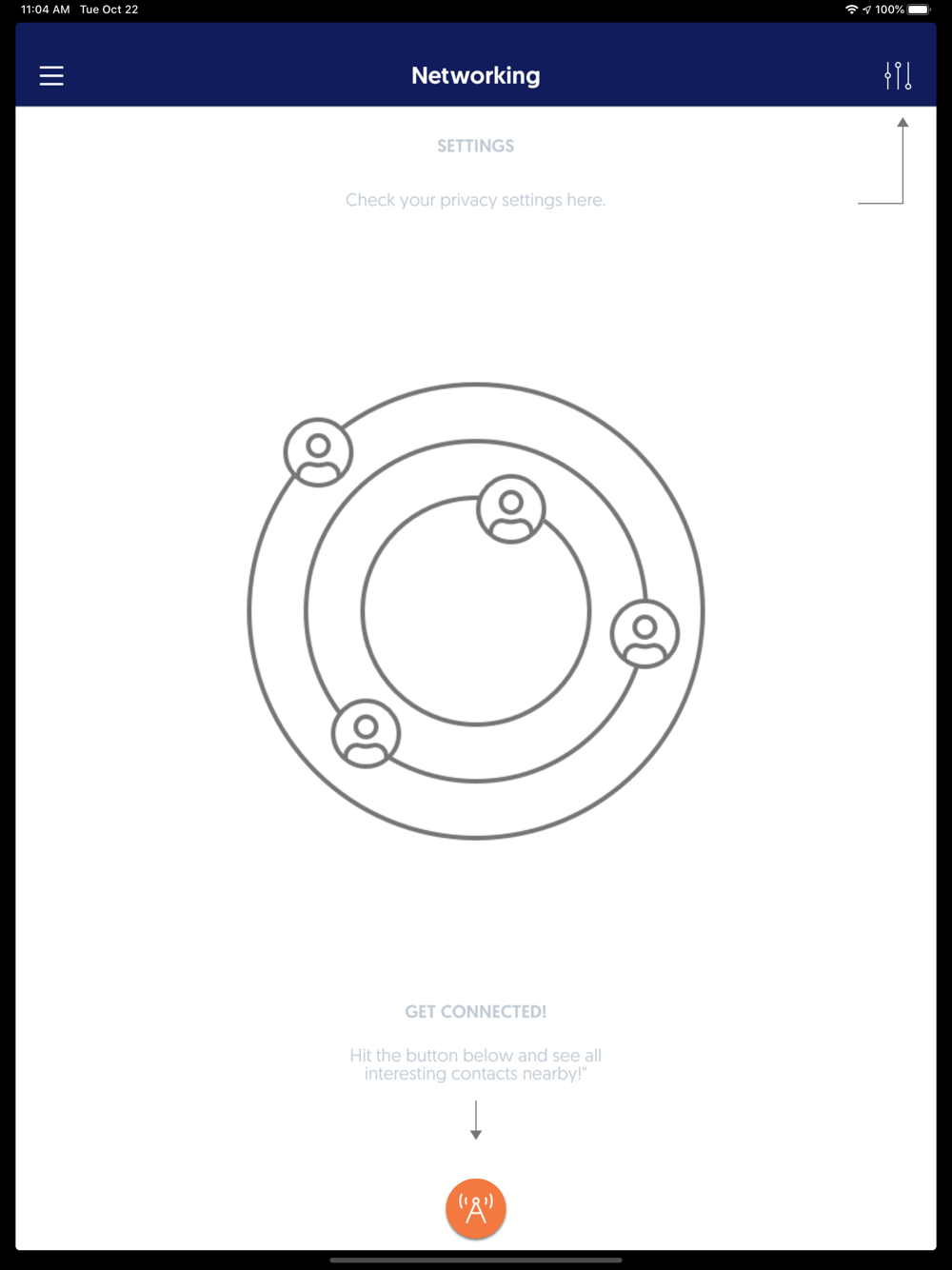 11:04 AM Tue Oct 22

100%

Networking

SETTINGS

Check your privacy settings here.

GET CONNECTED!

Hit the button below and see all interesting contacts nearby!"