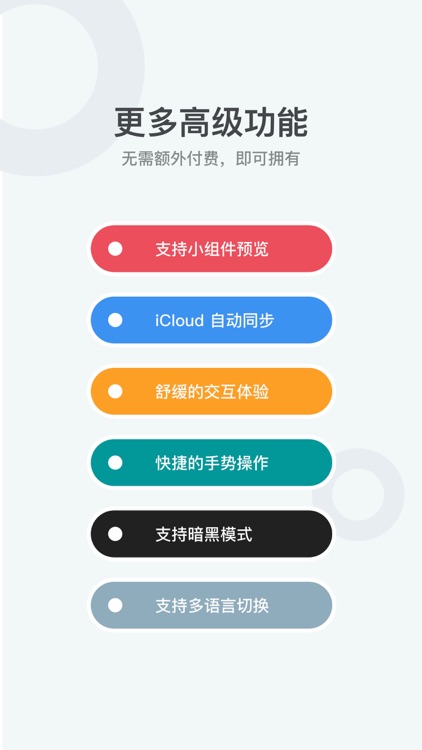 更多高级功能
无需额外付费，即可拥有

支持小组件预览

iCloud 自动同步

舒缓的交互体验

快捷的手势操作

支持暗黑模式

支持多语言切换