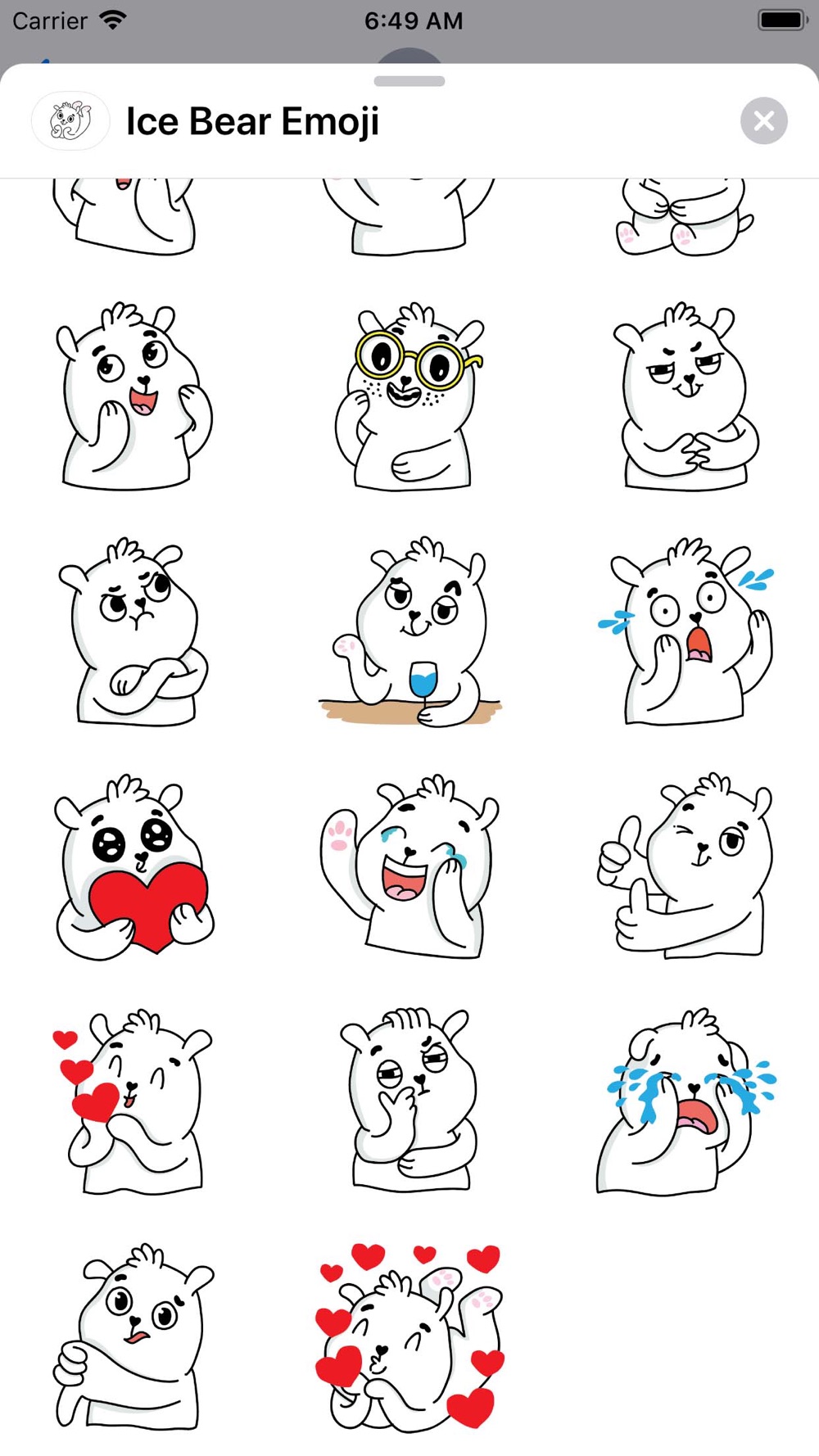 Carrier 6:49 AM

Ice Bear Emoji