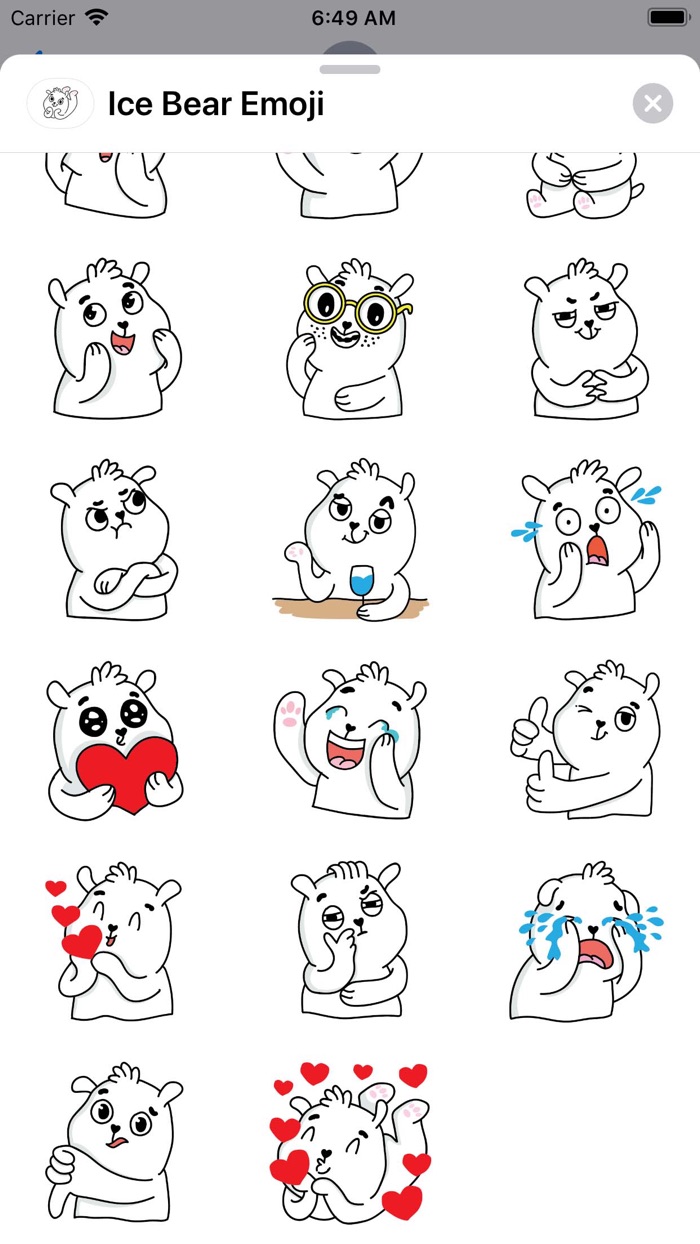 Carrier
6:49 AM

Ice Bear Emoji