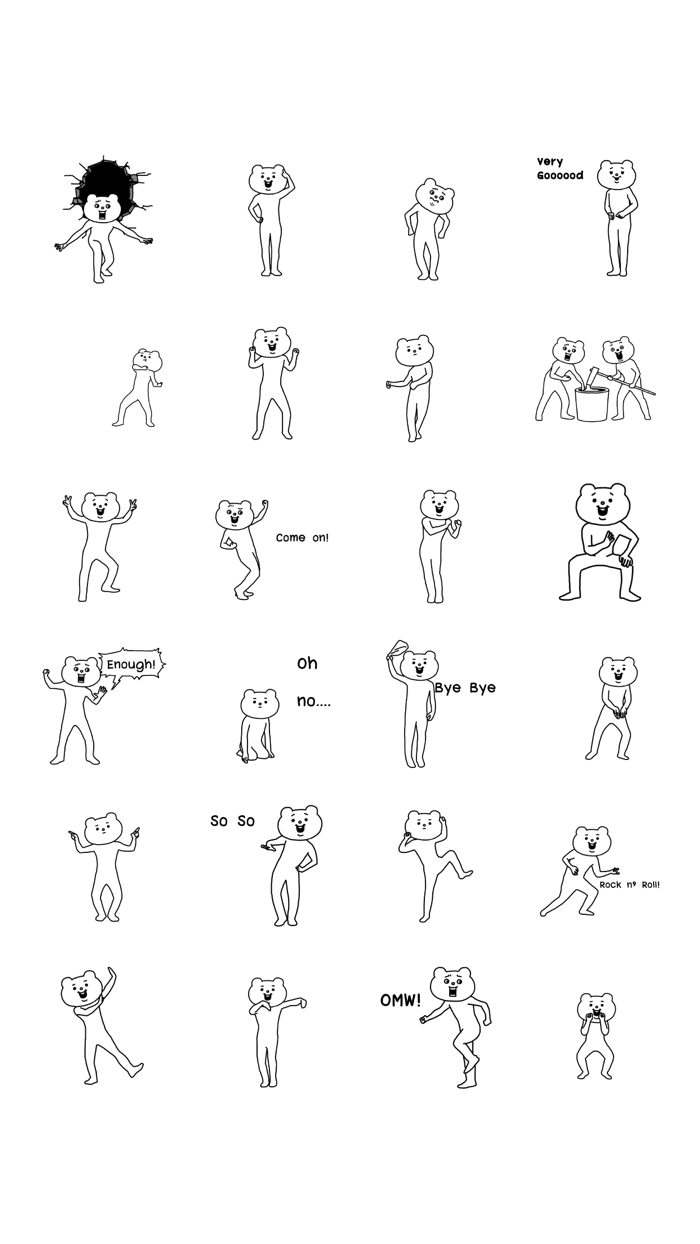 Very Goooood

Come on!

Enough!

Oh no....

Bye Bye

So So

Rock n' Roll!

OMW!