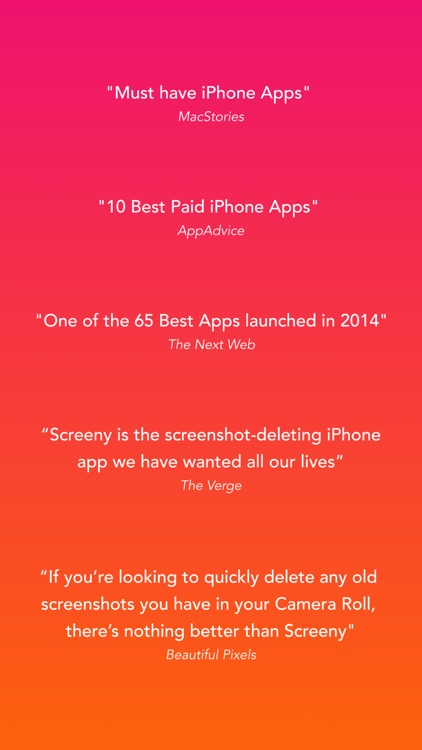 "Must have iPhone Apps"
MacStories

"10 Best Paid iPhone Apps"
AppAdvice

"One of the 65 Best Apps launched in 2014"
The Next Web

“Screeny is the screenshot-deleting iPhone app we have wanted all our lives”
The Verge

“If you’re looking to quickly delete any old screenshots you have in your Camera Roll, there’s nothing better than Screeny"
Beautiful Pixels