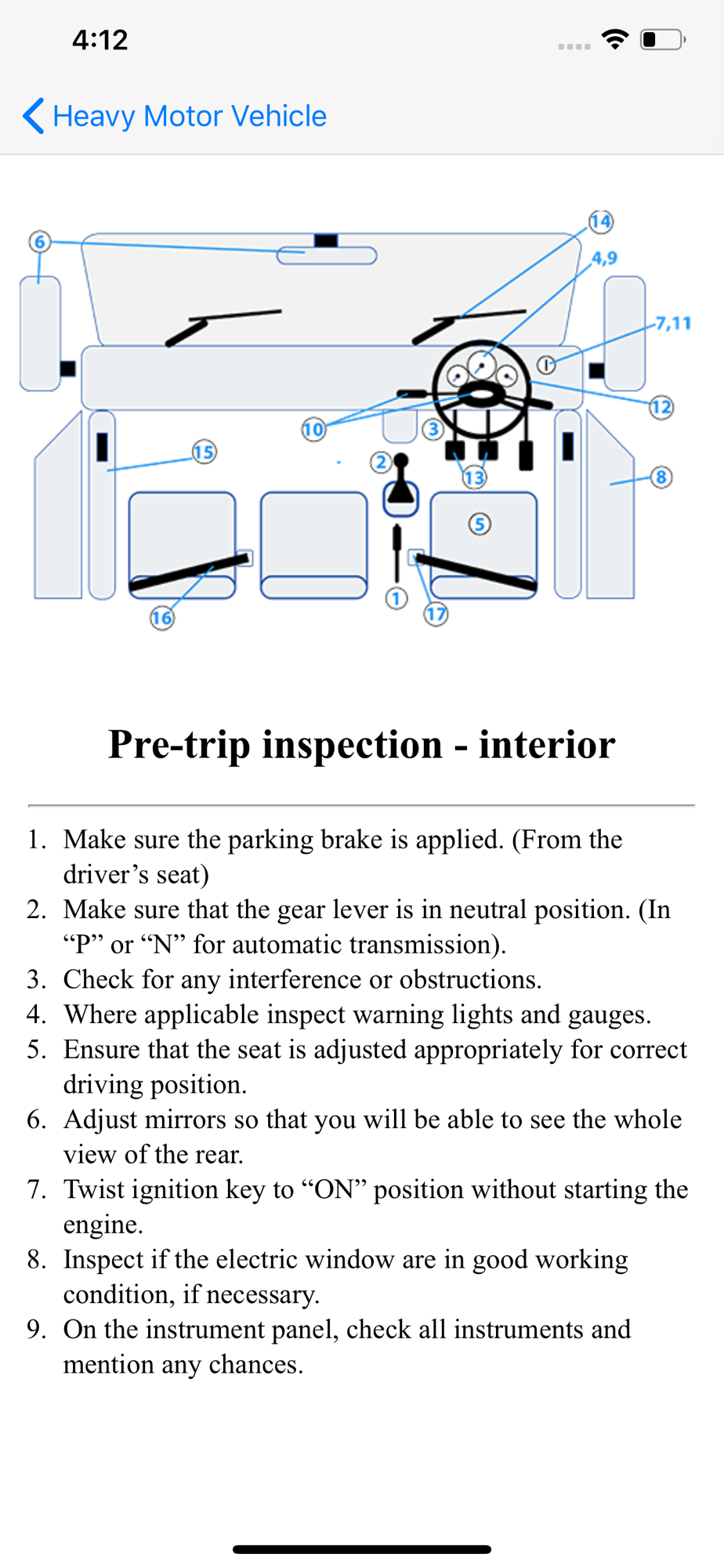 4:12

Heavy Motor Vehicle

6
14
4,9
7,11
12
10
3
15
2
13
8
5
1
16
17

Pre-trip inspection - interior

1. Make sure the parking brake is applied. (From the driver’s seat)
2. Make sure that the gear lever is in neutral position. (In “P” or “N” for automatic transmission).
3. Check for any interference or obstructions.
4. Where applicable inspect warning lights and gauges.
5. Ensure that the seat is adjusted appropriately for correct driving position.
6. Adjust mirrors so that you will be able to see the whole view of the rear.
7. Twist ignition key to “ON” position without starting the engine.
8. Inspect if the electric window are in good working condition, if necessary.
9. On the instrument panel, check all instruments and mention any chances.