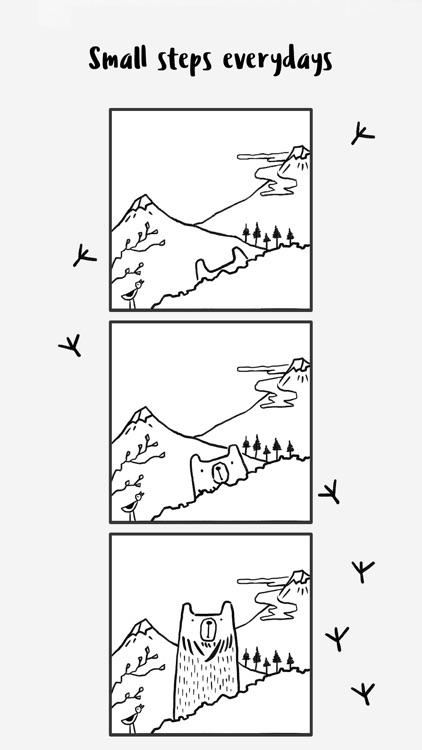 Small steps everydays