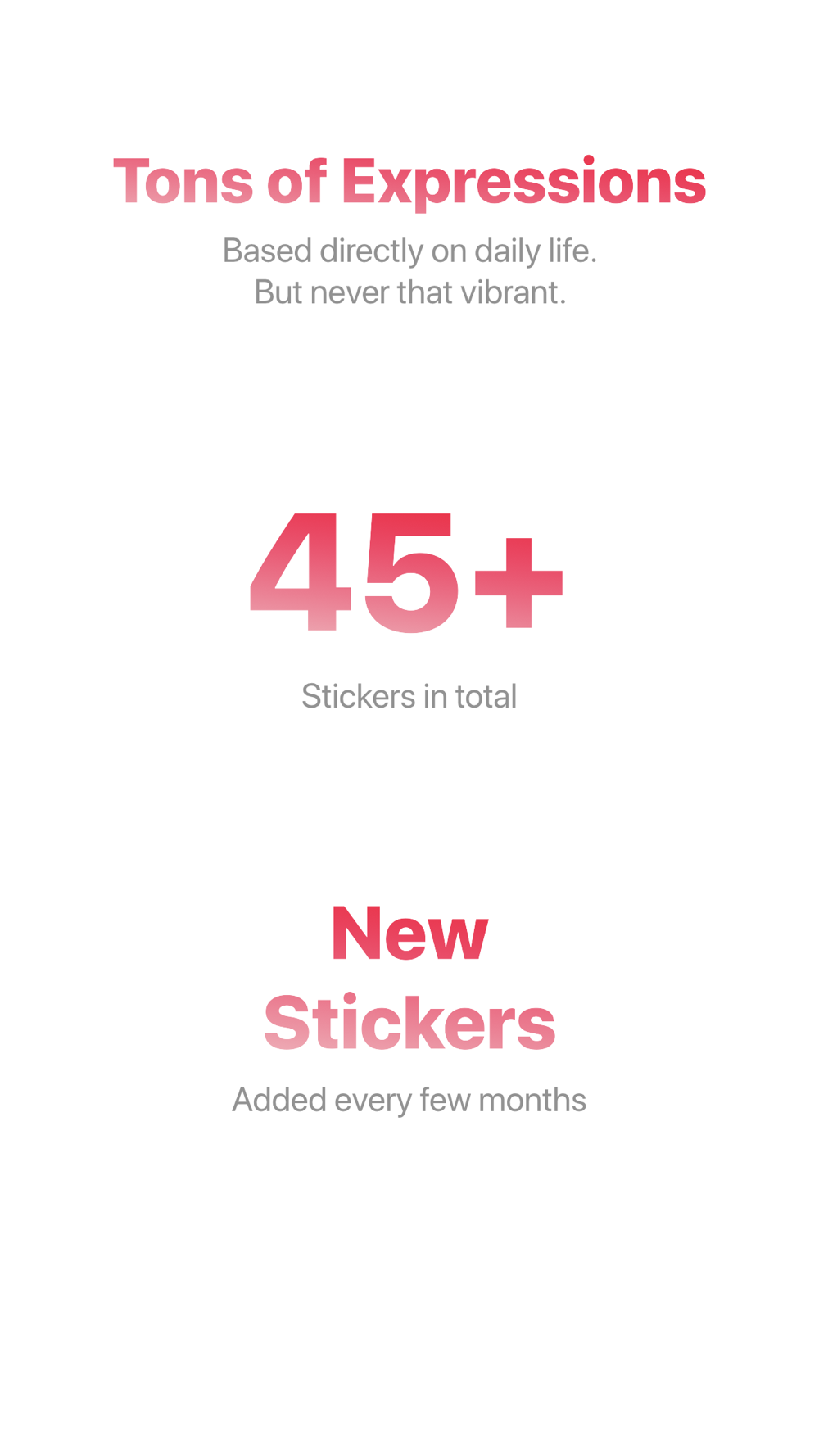 Tons of Expressions

Based directly on daily life.
But never that vibrant.

45+

Stickers in total

New
Stickers

Added every few months