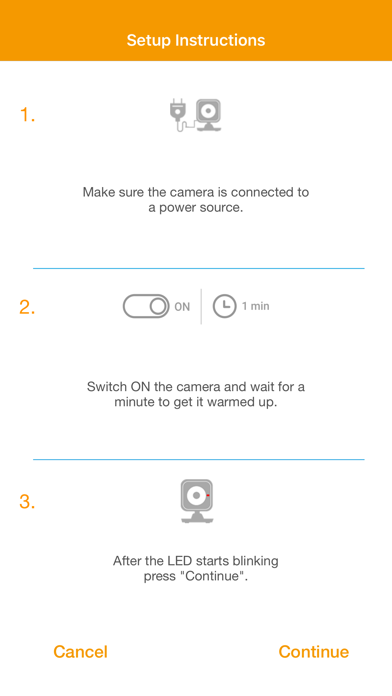 Setup Instructions

1.

Make sure the camera is connected to a power source.

2.

ON

1 min

Switch ON the camera and wait for a minute to get it warmed up.

3.

After the LED starts blinking press "Continue".

Cancel

Continue